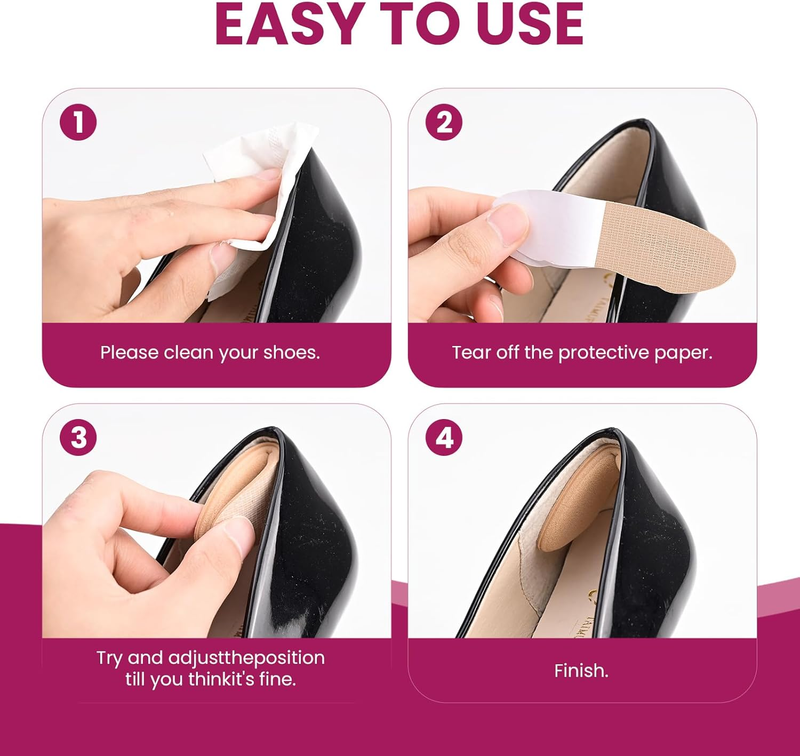 EASY TO USE

1

Please clean your shoes.

2

Tear off the protective paper.

3

Try and adjusttheposition till you thinkit's fine.

4

Finish.