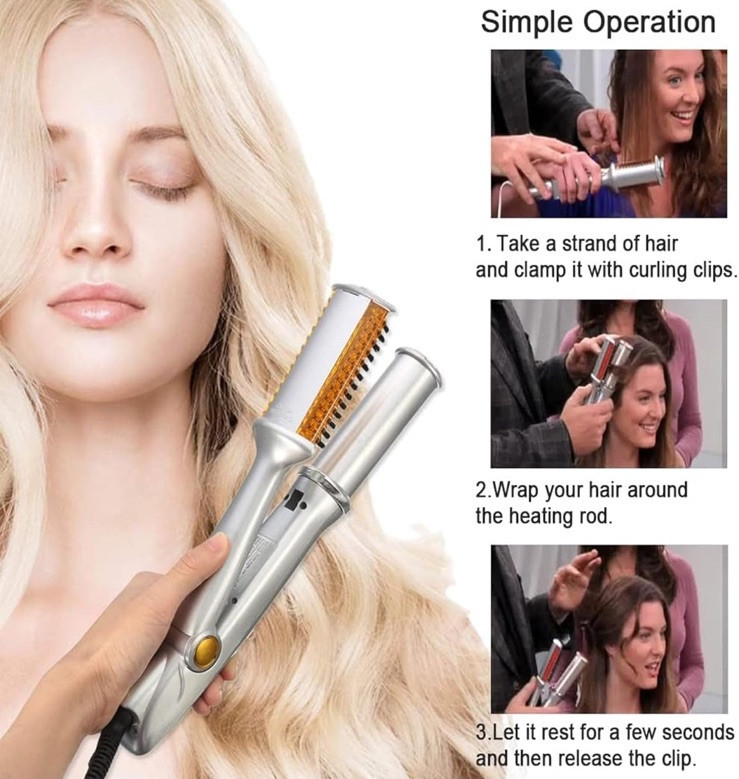 Simple Operation

1. Take a strand of hair and clamp it with curling clips.

2.Wrap your hair around the heating rod.

3.Let it rest for a few seconds and then release the clip.