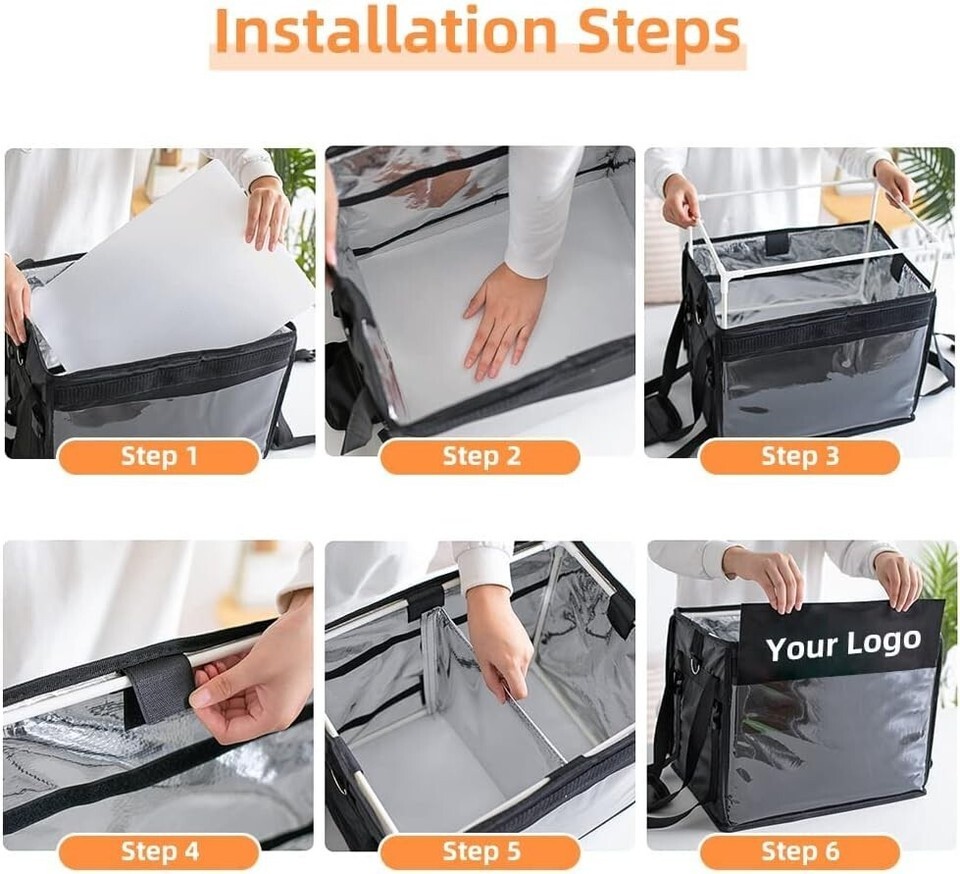 Installation Steps

Step 1

Step 2

Step 3

Step 4

Step 5

Your Logo

Step 6