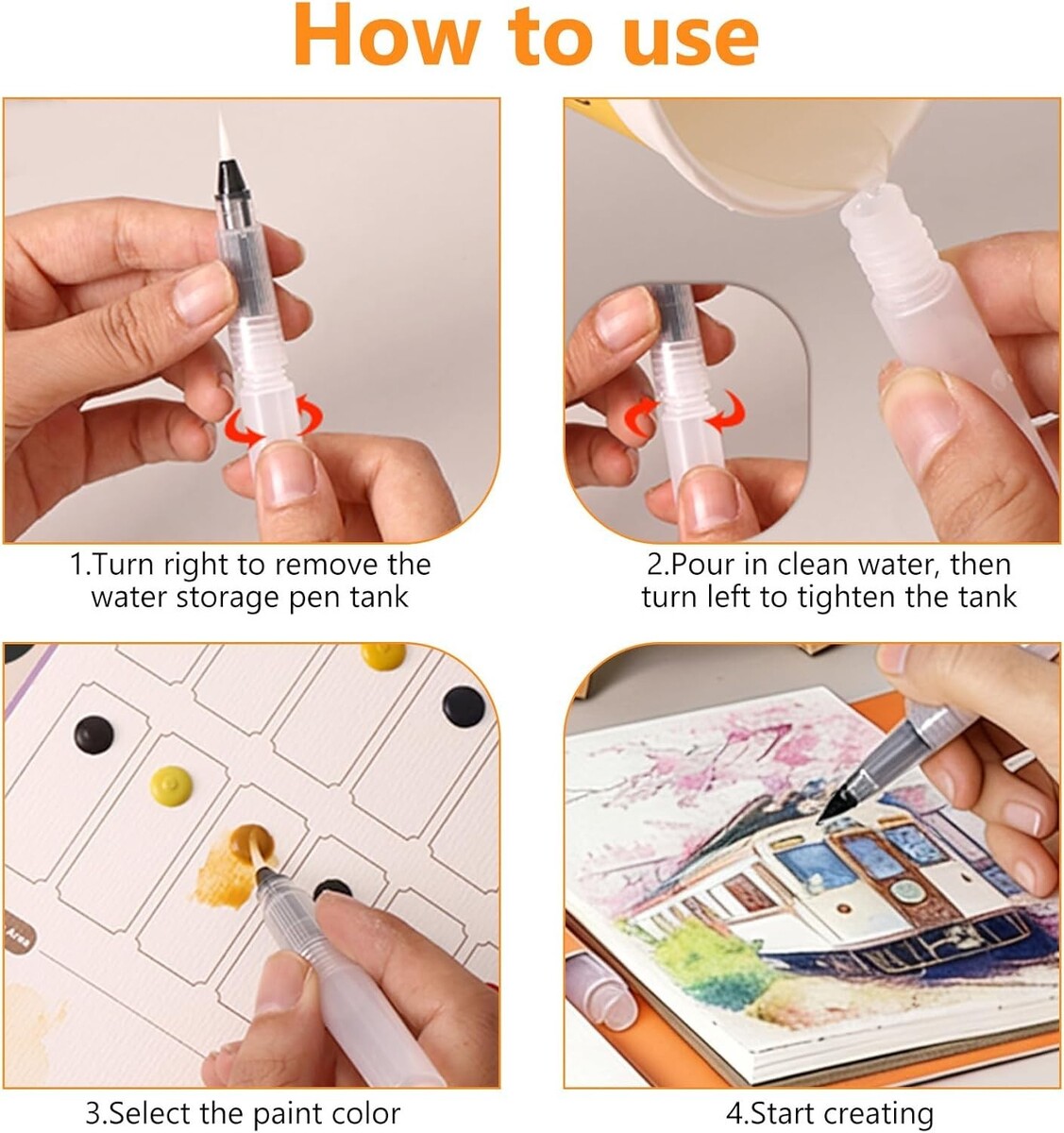 How to use

1.Turn right to remove the water storage pen tank

2.Pour in clean water, then turn left to tighten the tank

Area

3.Select the paint color

4.Start creating