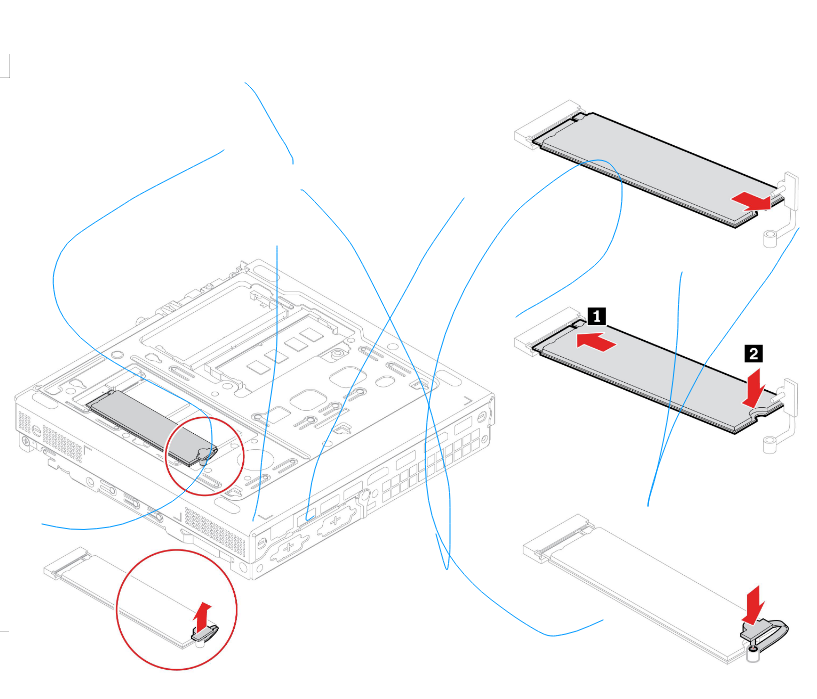 1

2