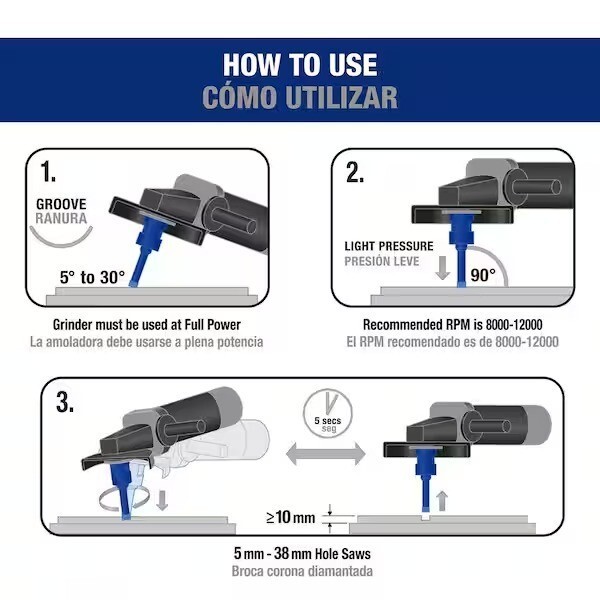 HOW TO USE
CÓMO UTILIZAR

1.
GROOVE
RANURA
5° to 30°

Grinder must be used at Full Power
La amoladora debe usarse a plena potencia

2.
LIGHT PRESSURE
PRESIÓN LEVE
90°

Recommended RPM is 8000-12000
El RPM recomendado es de 8000-12000

3.
5 secs
seg
≥10 mm

5 mm - 38 mm Hole Saws
Broca corona diamantada