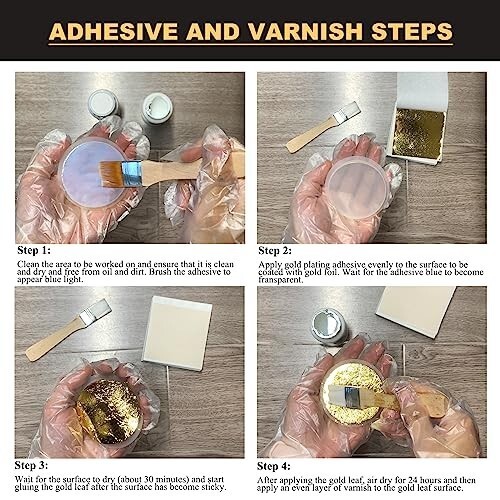 ADHESIVE AND VARNISH STEPS

Step 1:

Clean the area to be worked on and ensure that it is clean and dry and free from oil and dirt. Brush the adhesive to appear blue light.

Step 2:

Apply gold plating adhesive evenly to the surface to be coated with gold foil. Wait for the adhesive blue to become transparent.

Step 3:

Wait for the surface to dry (about 30 minutes) and start gluing the gold leaf after the surface has become sticky.

Step 4:

After applying the gold leaf, air dry for 24 hours and then apply an even layer of varnish to the gold leaf surface.