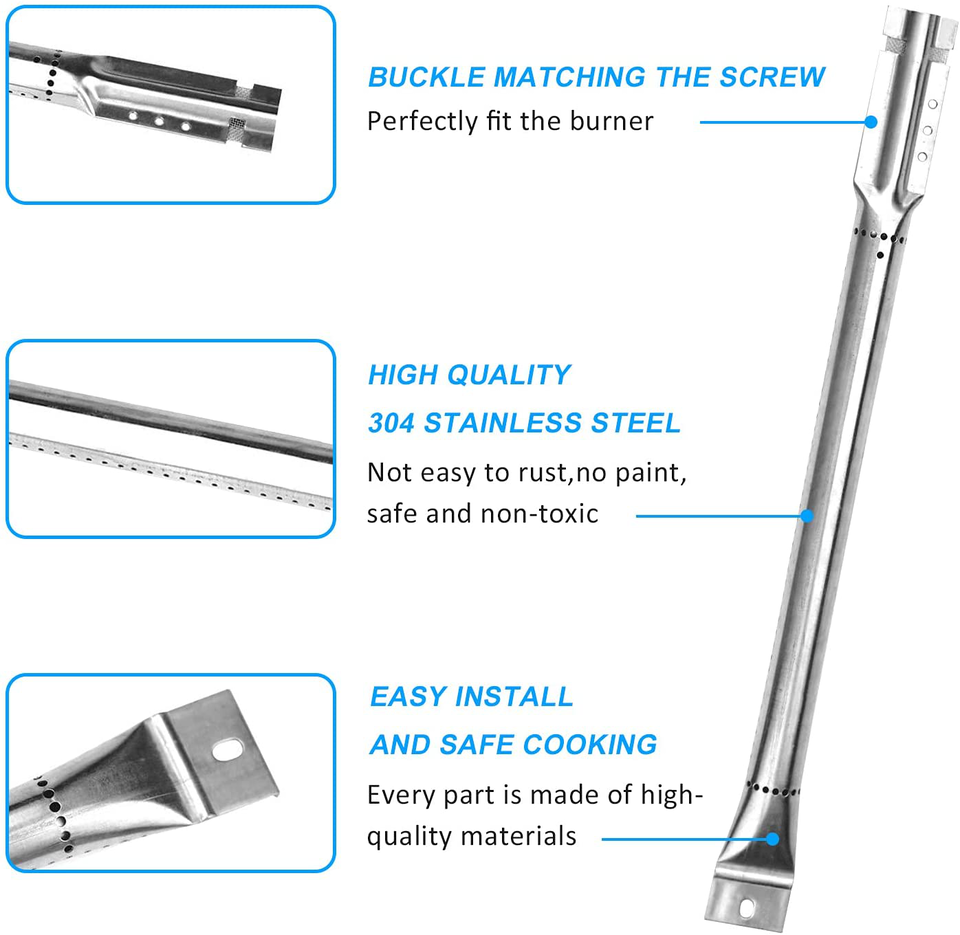 BUCKLE MATCHING THE SCREW

Perfectly fit the burner

HIGH QUALITY

304 STAINLESS STEEL

Not easy to rust,no paint, safe and non-toxic

EASY INSTALL

AND SAFE COOKING

Every part is made of high-quality materials