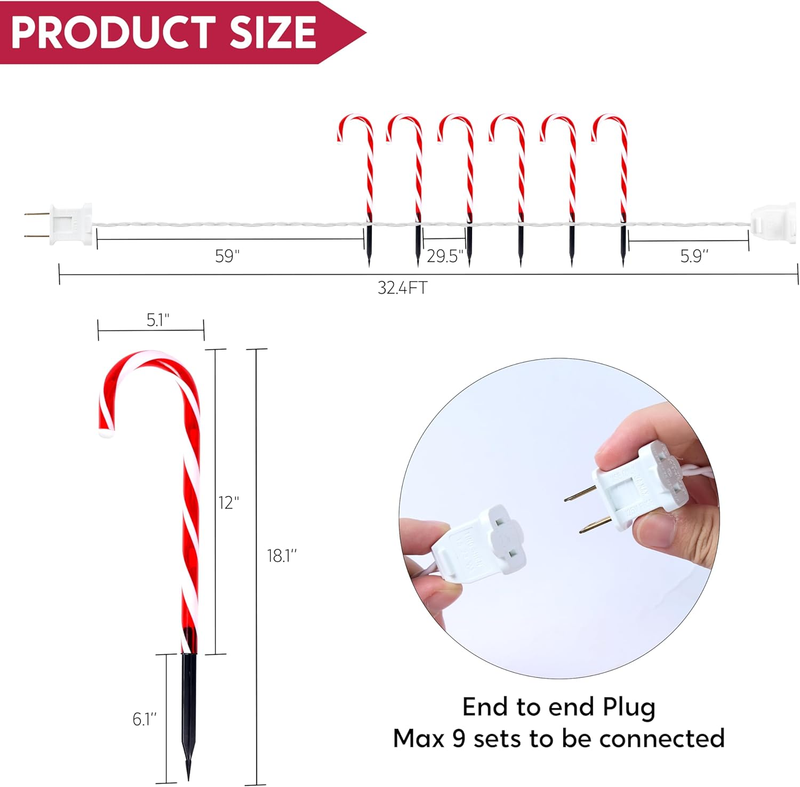 PRODUCT SIZE

59"

29.5"

5.9"

32.4FT

5.1"

12"

18.1"

6.1"

End to end Plug
Max 9 sets to be connected