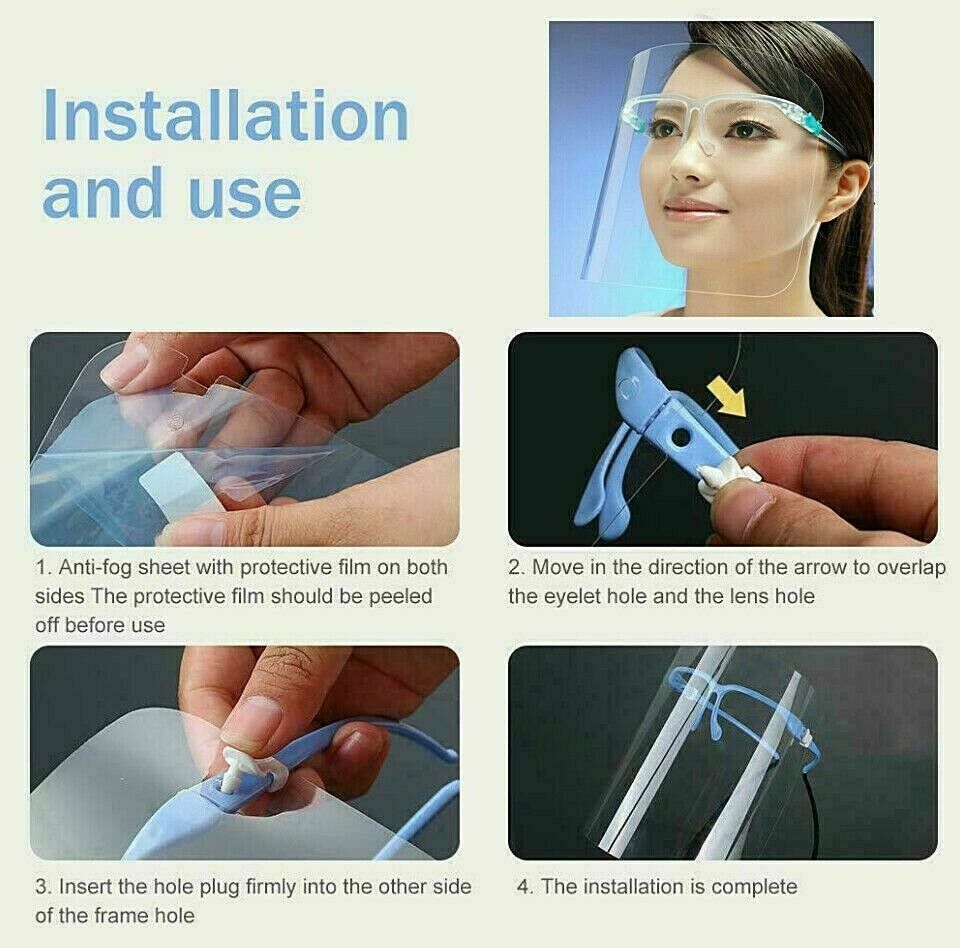 Installation and use

1. Anti-fog sheet with protective film on both sides The protective film should be peeled off before use

2. Move in the direction of the arrow to overlap the eyelet hole and the lens hole

3. Insert the hole plug firmly into the other side of the frame hole

4. The installation is complete