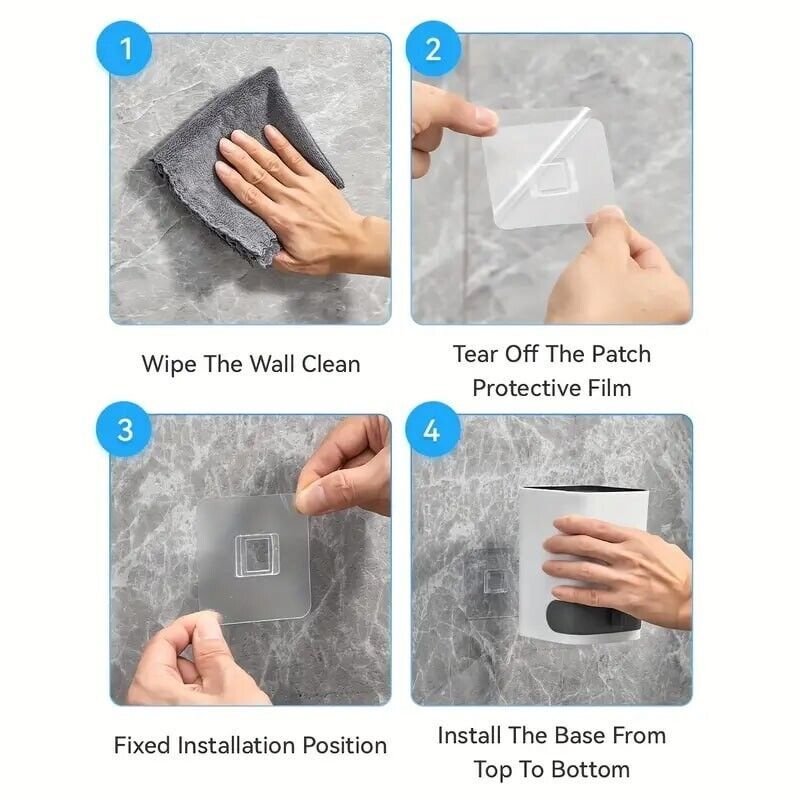 1

Wipe The Wall Clean

2

Tear Off The Patch Protective Film

3

Fixed Installation Position

4

Install The Base From Top To Bottom