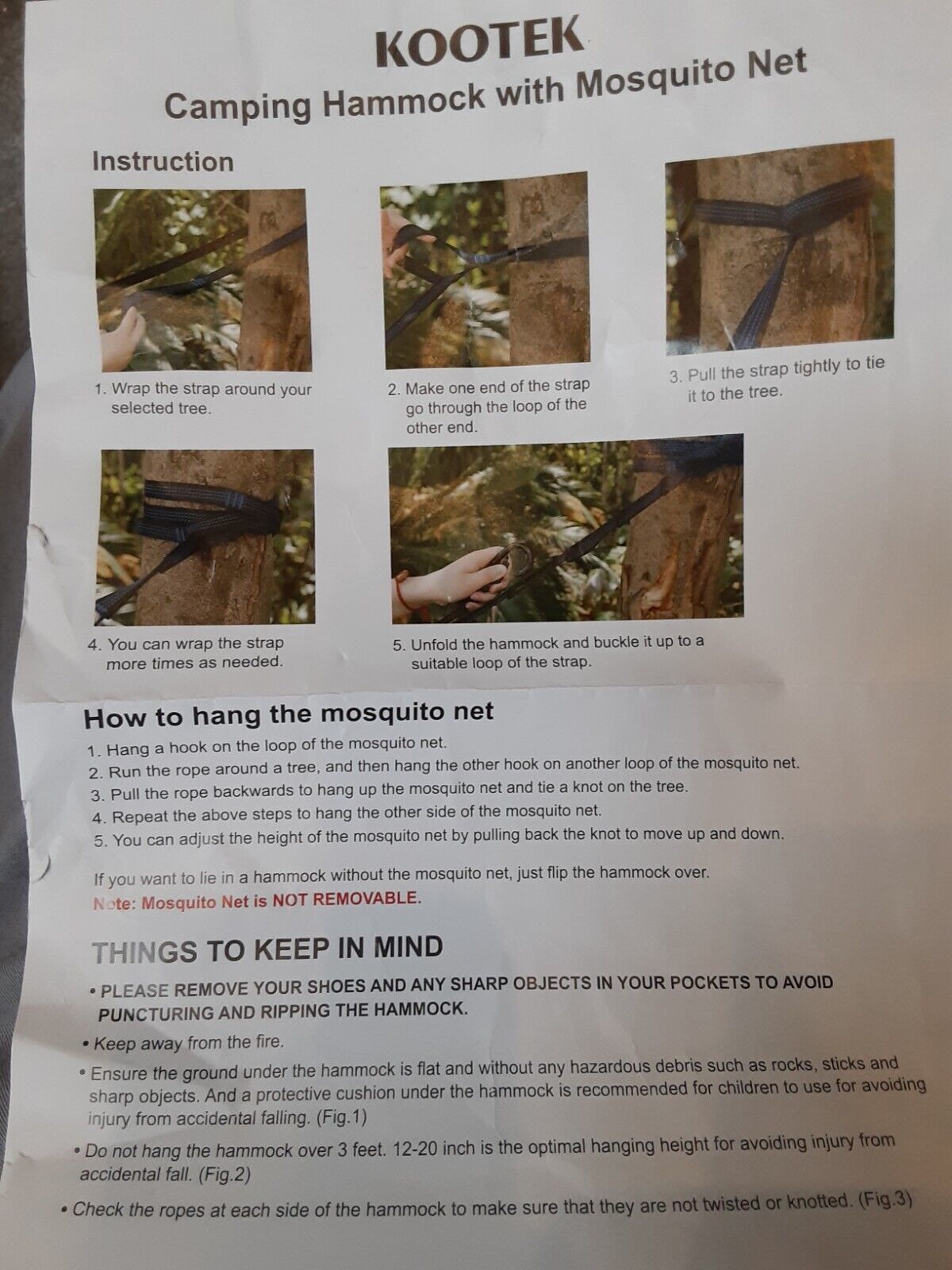 KOOTEK
Camping Hammock with Mosquito Net

Instruction

1. Wrap the strap around your selected tree.

2. Make one end of the strap go through the loop of the other end.

3. Pull the strap tightly to tie it to the tree.

4. You can wrap the strap more times as needed.

5. Unfold the hammock and buckle it up to a suitable loop of the strap.

How to hang the mosquito net
1. Hang a hook on the loop of the mosquito net.
2. Run the rope around a tree, and then hang the other hook on another loop of the mosquito net.
3. Pull the rope backwards to hang up the mosquito net and tie a knot on the tree.
4. Repeat the above steps to hang the other side of the mosquito net.
5. You can adjust the height of the mosquito net by pulling back the knot to move up and down.

If you want to lie in a hammock without the mosquito net, just flip the hammock over.
Note: Mosquito Net is NOT REMOVABLE.

THINGS TO KEEP IN MIND
• PLEASE REMOVE YOUR SHOES AND ANY SHARP OBJECTS IN YOUR POCKETS TO AVOID PUNCTURING AND RIPPING THE HAMMOCK.
• Keep away from the fire.
• Ensure the ground under the hammock is flat and without any hazardous debris such as rocks, sticks and sharp objects. And a protective cushion under the hammock is recommended for children to use for avoiding injury from accidental falling. (Fig.1)
• Do not hang the hammock over 3 feet. 12-20 inch is the optimal hanging height for avoiding injury from accidental fall. (Fig.2)
• Check the ropes at each side of the hammock to make sure that they are not twisted or knotted. (Fig.3)