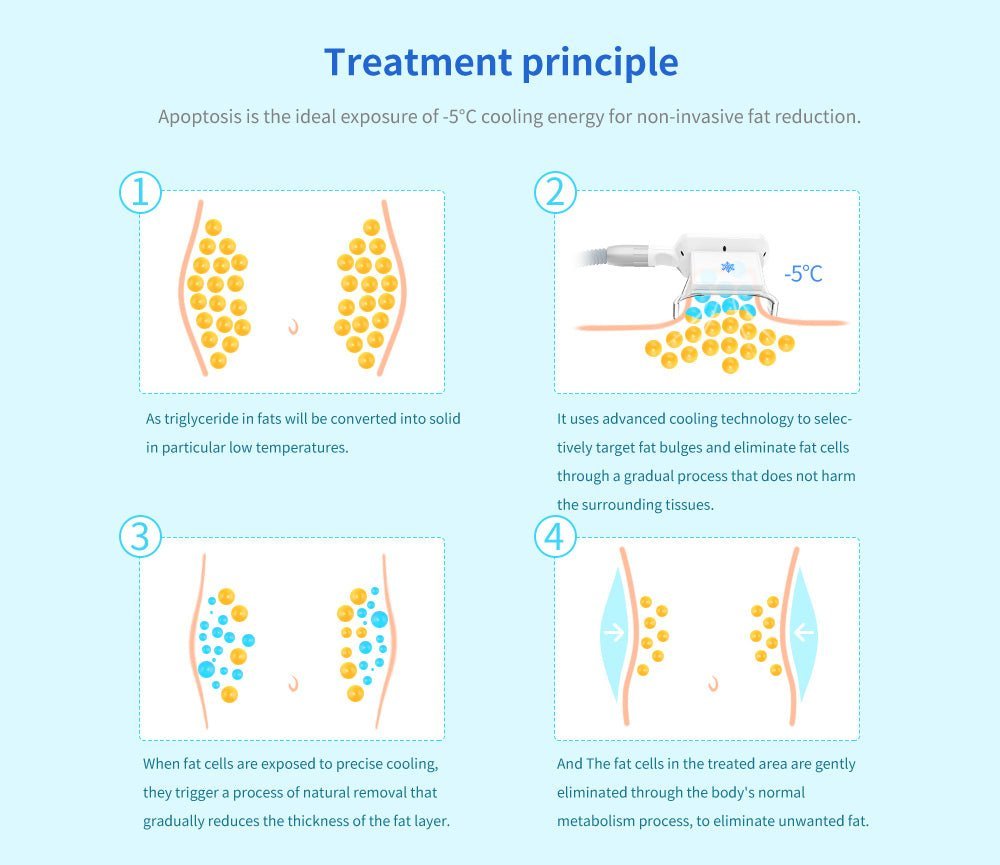 Treatment principle

Apoptosis is the ideal exposure of -5°C cooling energy for non-invasive fat reduction.

1

As triglyceride in fats will be converted into solid in particular low temperatures.

2

-5°C

It uses advanced cooling technology to selectively target fat bulges and eliminate fat cells through a gradual process that does not harm the surrounding tissues.

3

When fat cells are exposed to precise cooling, they trigger a process of natural removal that gradually reduces the thickness of the fat layer.

4

And The fat cells in the treated area are gently eliminated through the body's normal metabolism process, to eliminate unwanted fat.