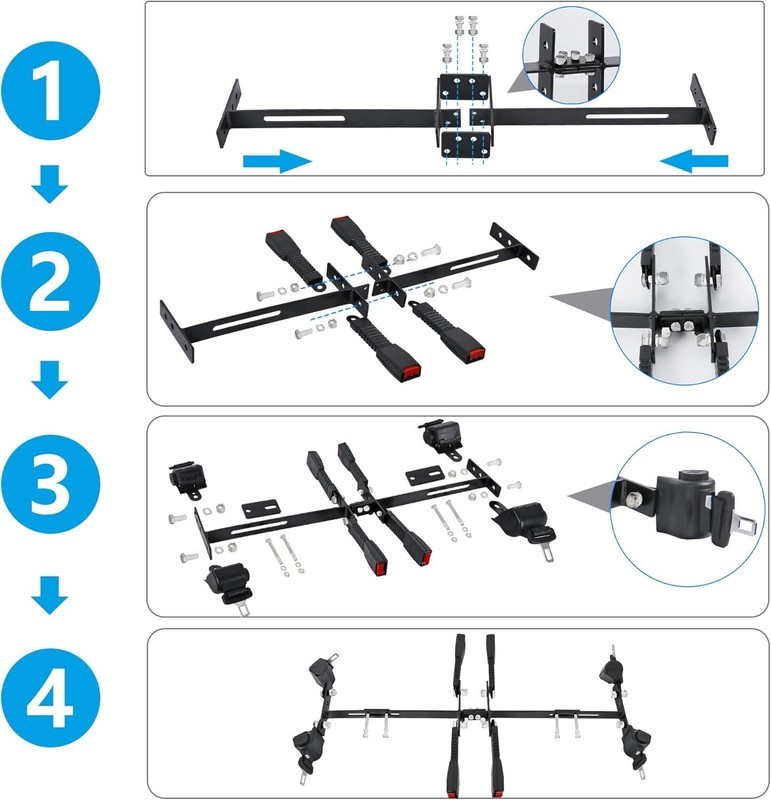 1

2

3

4