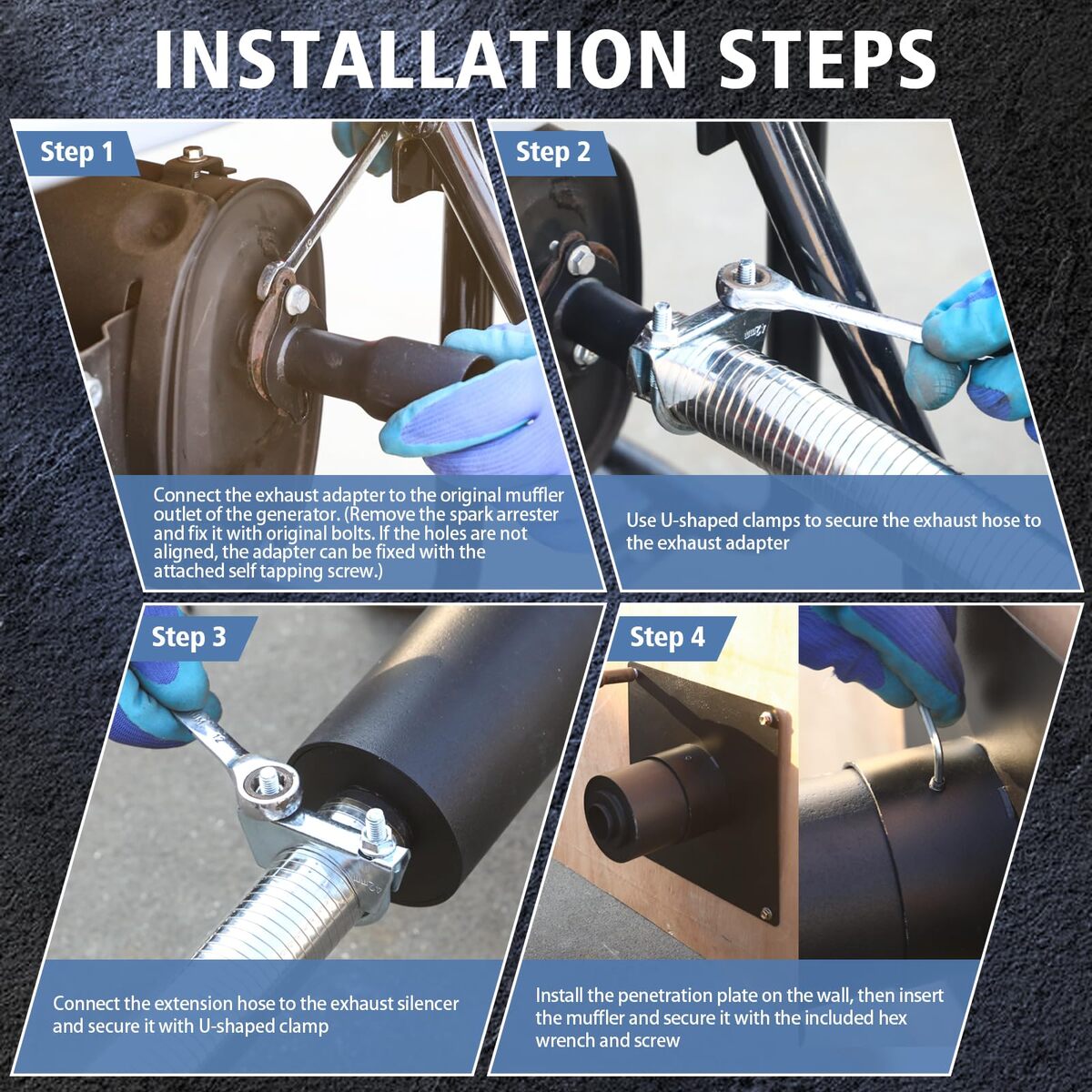 INSTALLATION STEPS

Step 1

Connect the exhaust adapter to the original muffler outlet of the generator. (Remove the spark arrester and fix it with original bolts. If the holes are not aligned, the adapter can be fixed with the attached self tapping screw.)

Step 2

Use U-shaped clamps to secure the exhaust hose to the exhaust adapter

Step 3

Connect the extension hose to the exhaust silencer and secure it with U-shaped clamp

Step 4

Install the penetration plate on the wall, then insert the muffler and secure it with the included hex wrench and screw