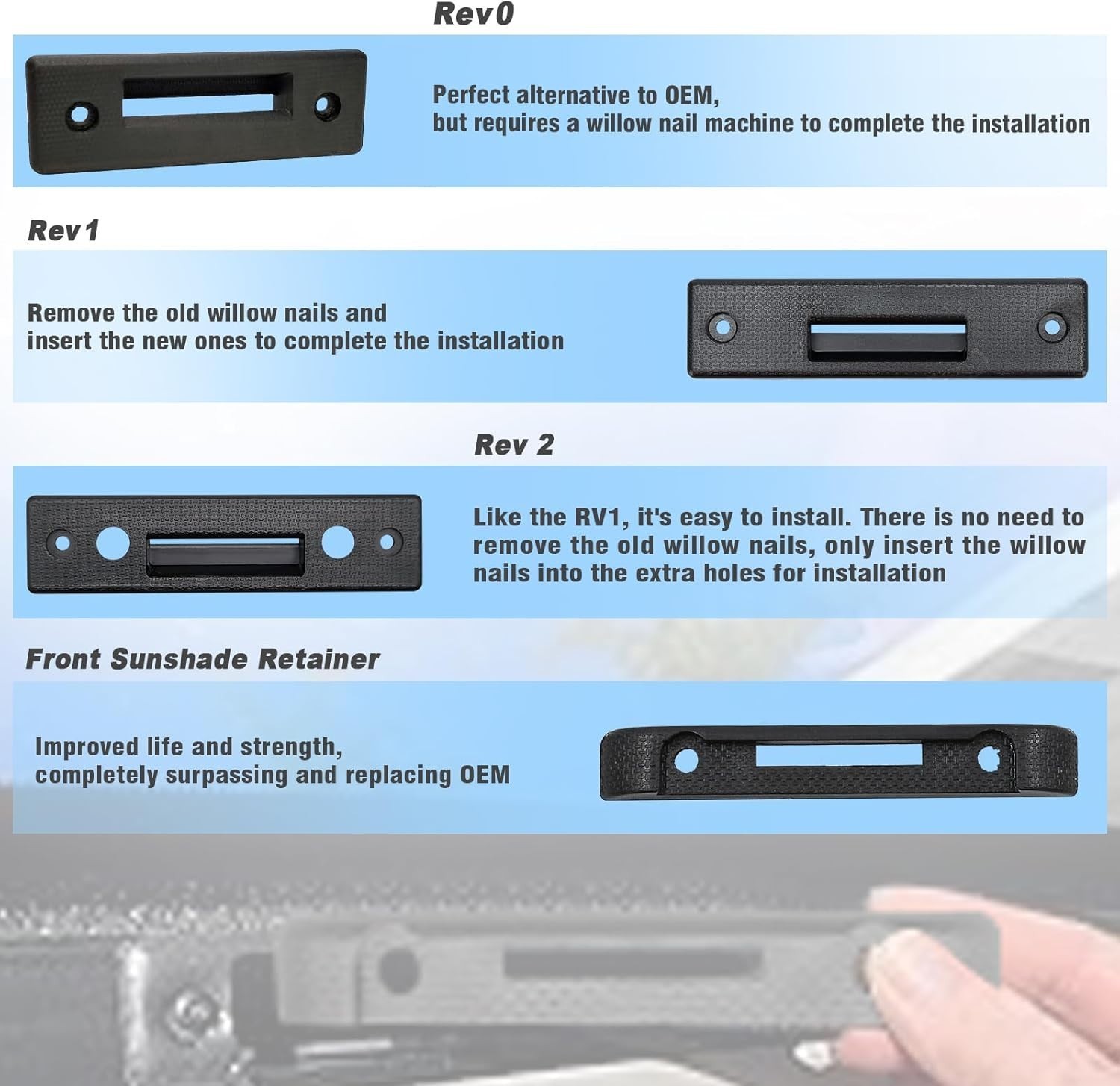 Rev0

Perfect alternative to OEM,
but requires a willow nail machine to complete the installation

Rev1

Remove the old willow nails and
insert the new ones to complete the installation

Rev 2

Like the RV1, it's easy to install. There is no need to remove the old willow nails, only insert the willow nails into the extra holes for installation

Front Sunshade Retainer

Improved life and strength,
completely surpassing and replacing OEM