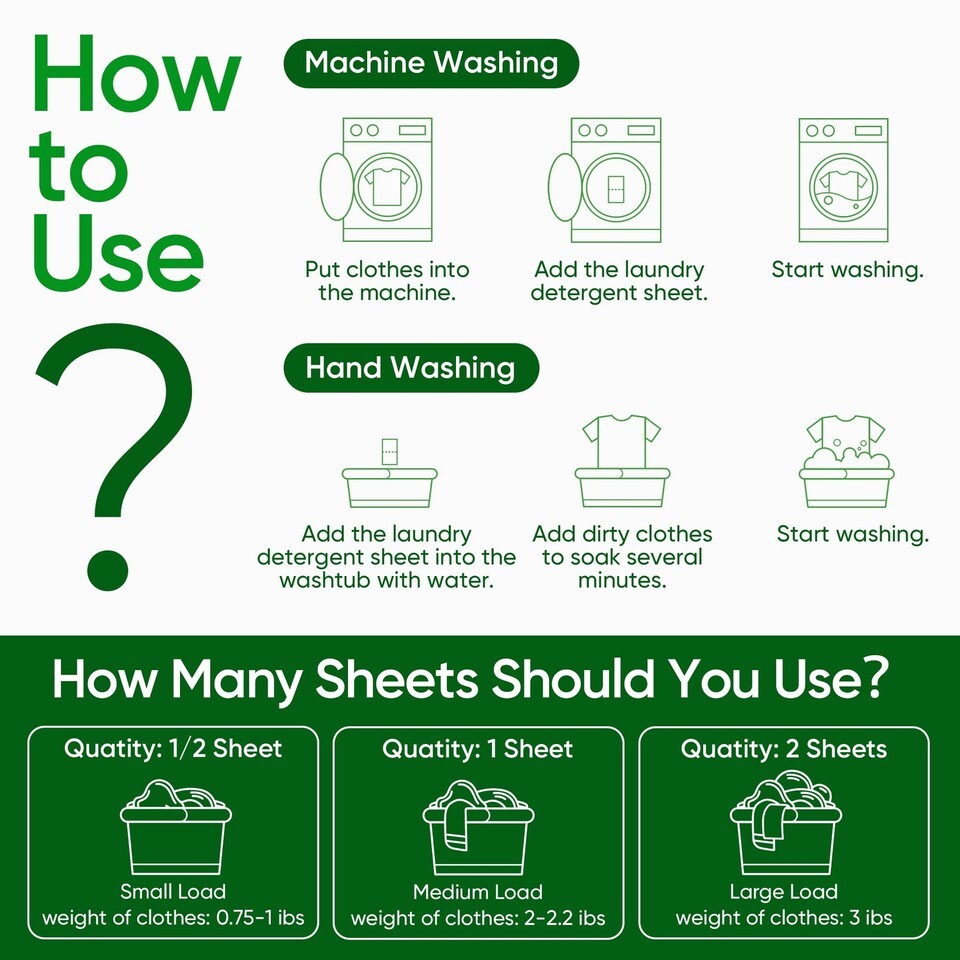 How to Use ?

Machine Washing

Put clothes into the machine.

Add the laundry detergent sheet.

Start washing.

Hand Washing

Add the laundry detergent sheet into the washtub with water.

Add dirty clothes to soak several minutes.

Start washing.

How Many Sheets Should You Use?

Quatity: 1/2 Sheet
Small Load
weight of clothes: 0.75-1 ibs

Quatity: 1 Sheet
Medium Load
weight of clothes: 2-2.2 ibs

Quatity: 2 Sheets
Large Load
weight of clothes: 3 ibs