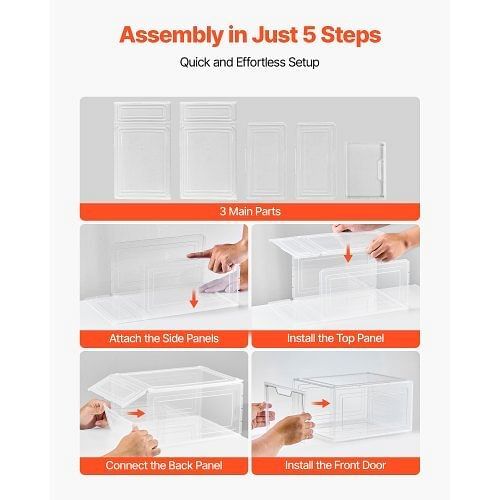 Assembly in Just 5 Steps

Quick and Effortless Setup

3 Main Parts

Attach the Side Panels

Install the Top Panel

Connect the Back Panel

Install the Front Door