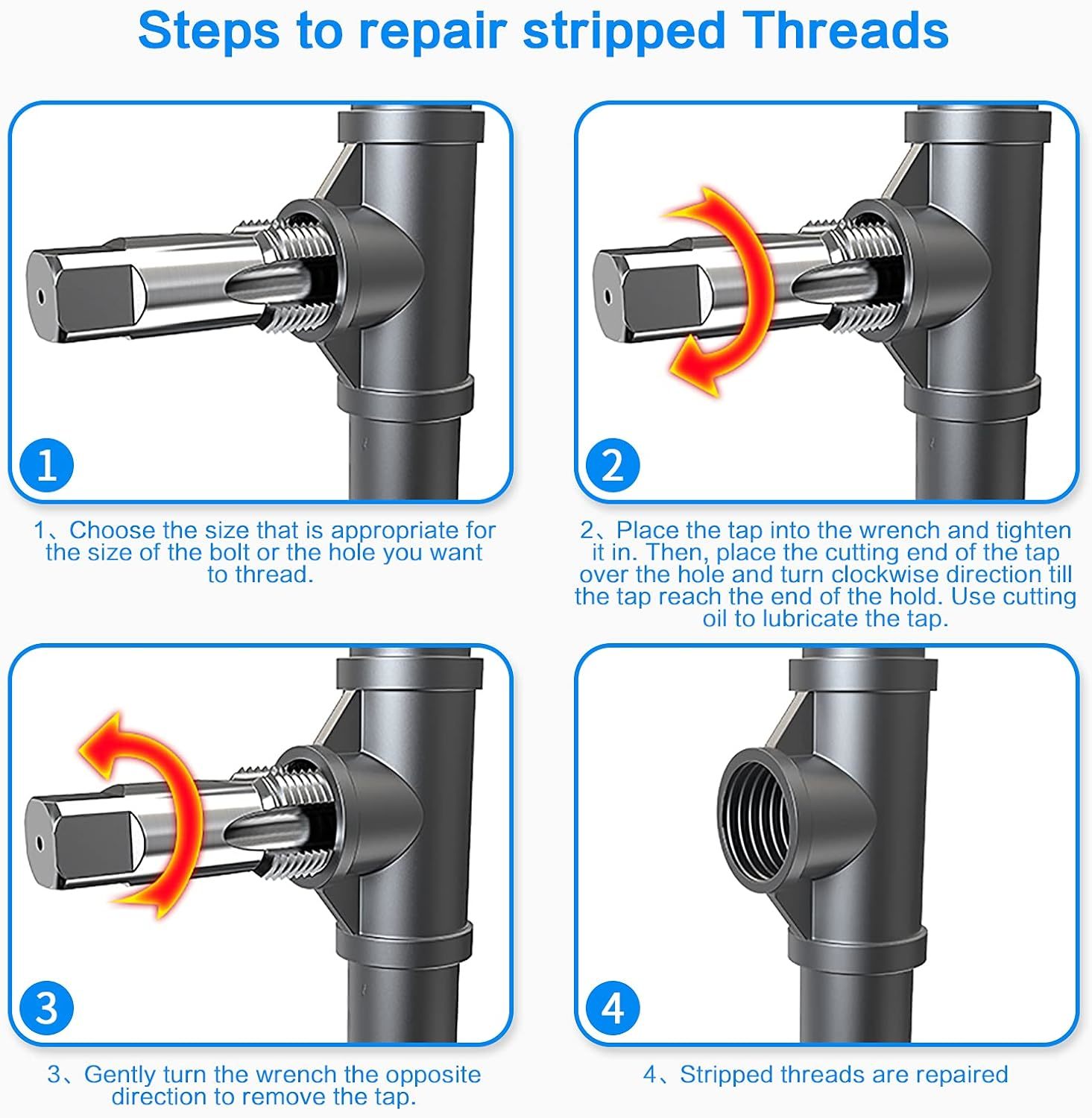 Steps to repair stripped Threads

1

1、Choose the size that is appropriate for the size of the bolt or the hole you want to thread.

2

2、Place the tap into the wrench and tighten it in. Then, place the cutting end of the tap over the hole and turn clockwise direction till the tap reach the end of the hold. Use cutting oil to lubricate the tap.

3

3、Gently turn the wrench the opposite direction to remove the tap.

4

4、Stripped threads are repaired