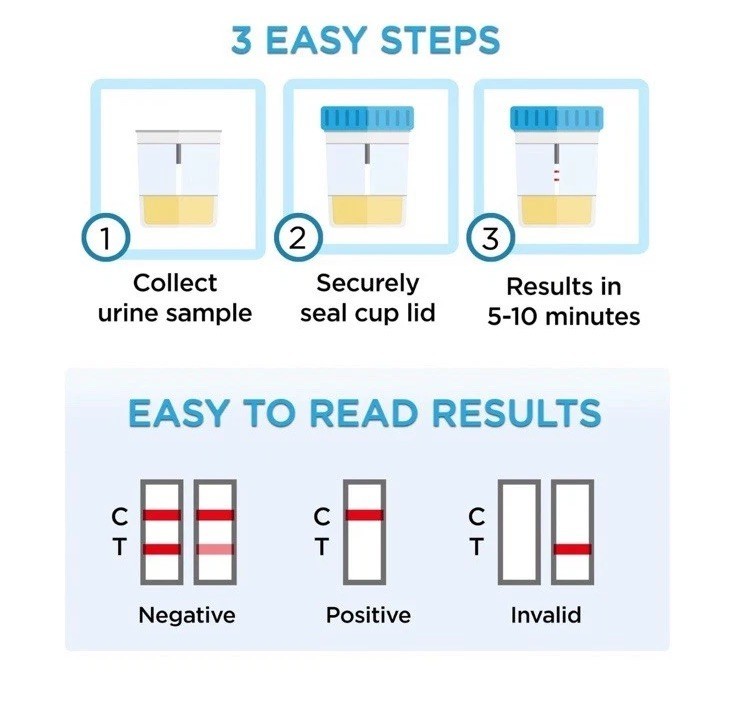 3 EASY STEPS

1
Collect urine sample

2
Securely seal cup lid

3
Results in 5-10 minutes

EASY TO READ RESULTS

C
T

Negative

C
T

Positive

C
T

Invalid