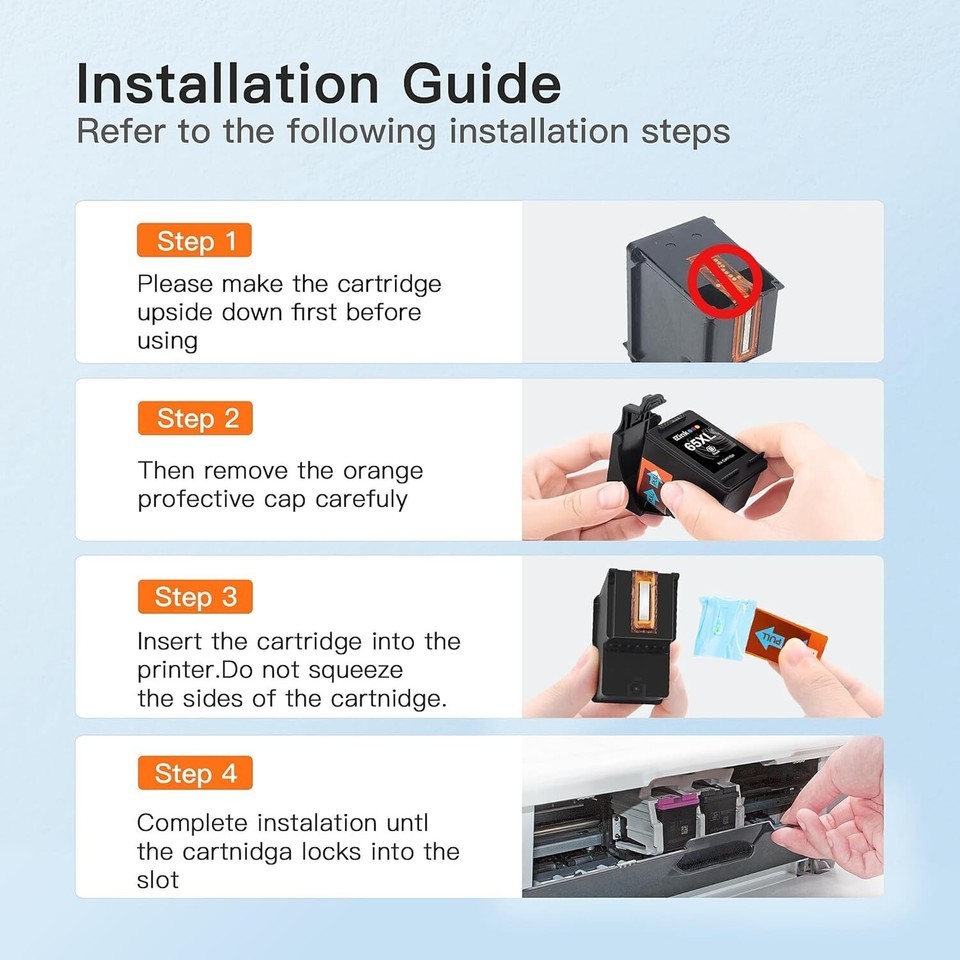 Installation Guide
Refer to the following installation steps

Step 1
Please make the cartridge upside down first before using

Step 2
Then remove the orange profective cap carefuly

65XL

Step 3
Insert the cartridge into the printer.Do not squeeze the sides of the cartnidge.

PULL

Step 4
Complete instalation untl the cartnidga locks into the slot