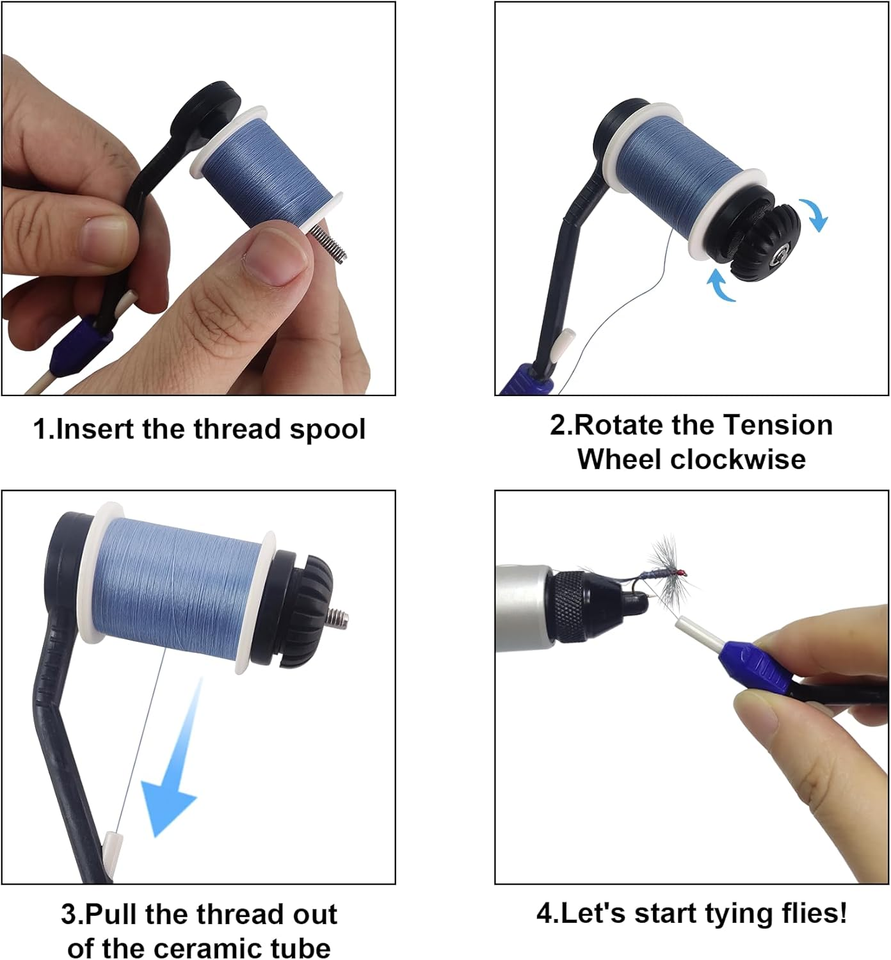 1.Insert the thread spool

2.Rotate the Tension Wheel clockwise

3.Pull the thread out of the ceramic tube

4.Let's start tying flies!