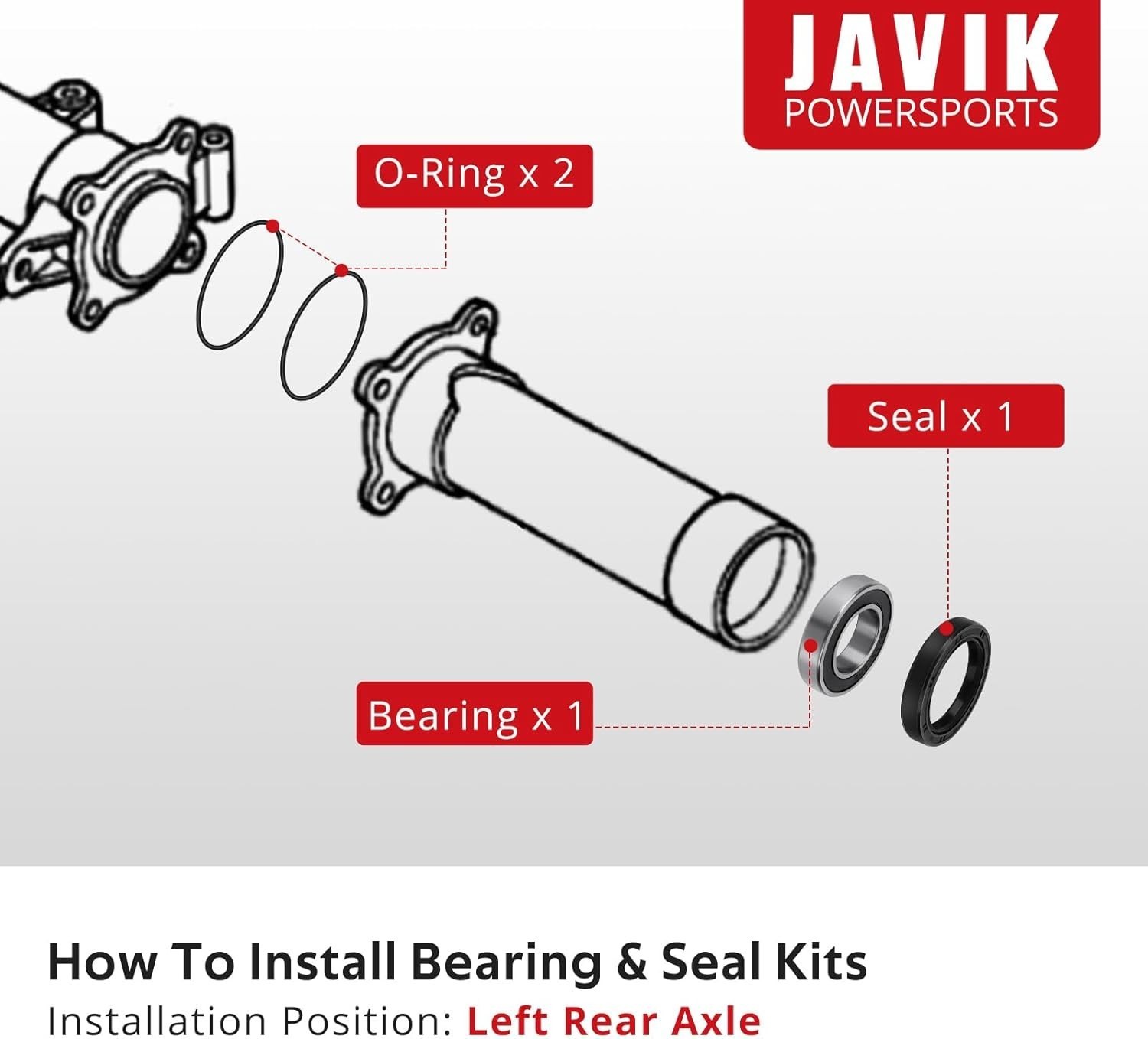 JAVIK
POWERSPORTS

O-Ring x 2

Seal x 1

Bearing x 1

How To Install Bearing & Seal Kits
Installation Position: Left Rear Axle