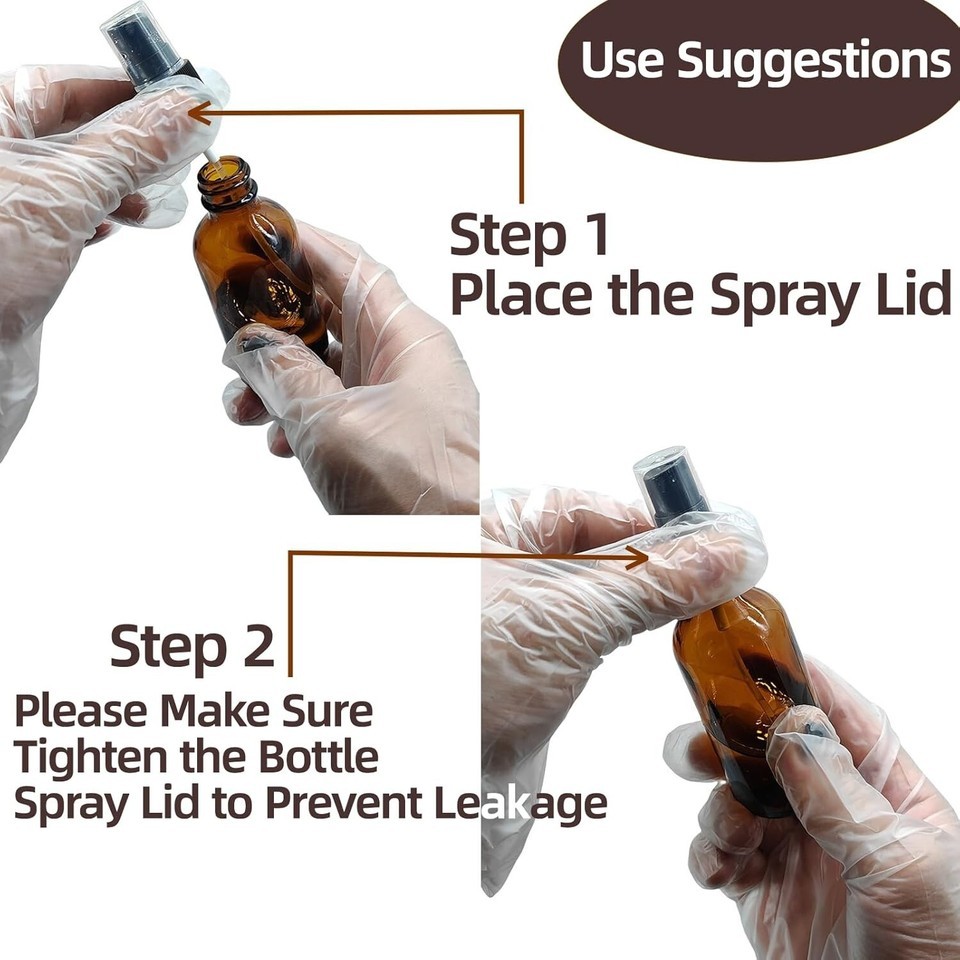 Use Suggestions

Step 1
Place the Spray Lid

Step 2
Please Make Sure Tighten the Bottle Spray Lid to Prevent Leakage