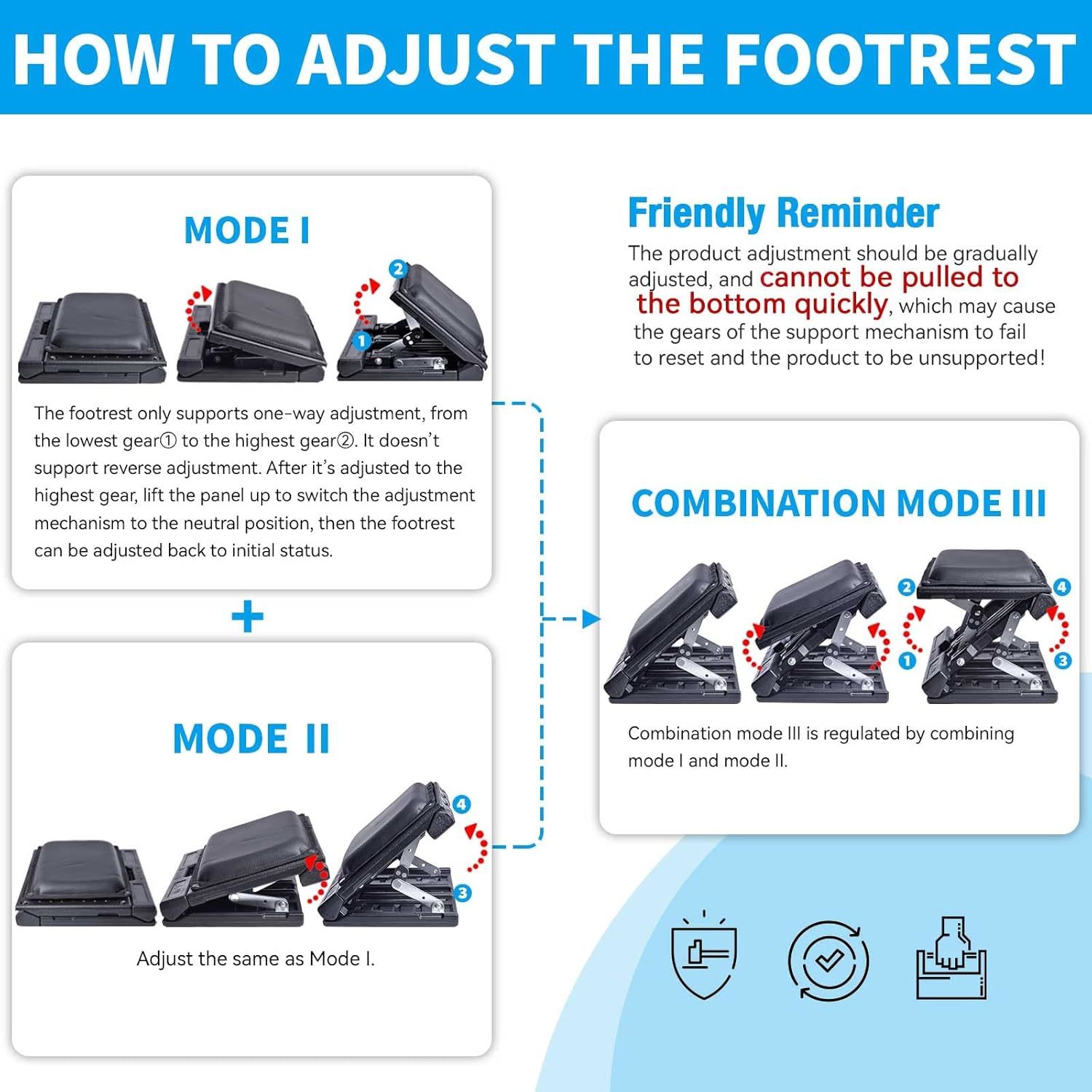 HOW TO ADJUST THE FOOTREST

MODE I

2

1

The footrest only supports one-way adjustment, from the lowest gear① to the highest gear②. It doesn't support reverse adjustment. After it's adjusted to the highest gear, lift the panel up to switch the adjustment mechanism to the neutral position, then the footrest can be adjusted back to initial status.

+

MODE II

4

3

Adjust the same as Mode I.

Friendly Reminder

The product adjustment should be gradually adjusted, and cannot be pulled to the bottom quickly, which may cause the gears of the support mechanism to fail to reset and the product to be unsupported!

COMBINATION MODE III

2

4

1

3

Combination mode III is regulated by combining mode I and mode II.