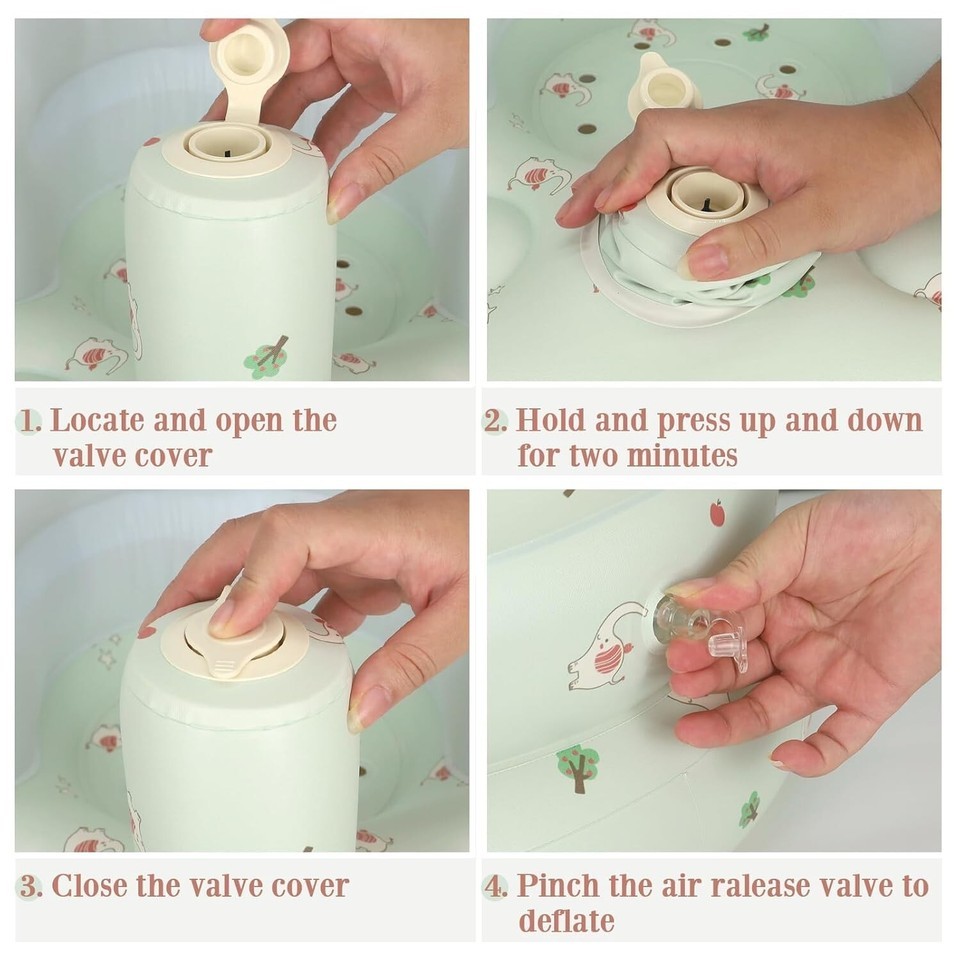 1. Locate and open the valve cover

2. Hold and press up and down for two minutes

3. Close the valve cover

4. Pinch the air ralease valve to deflate