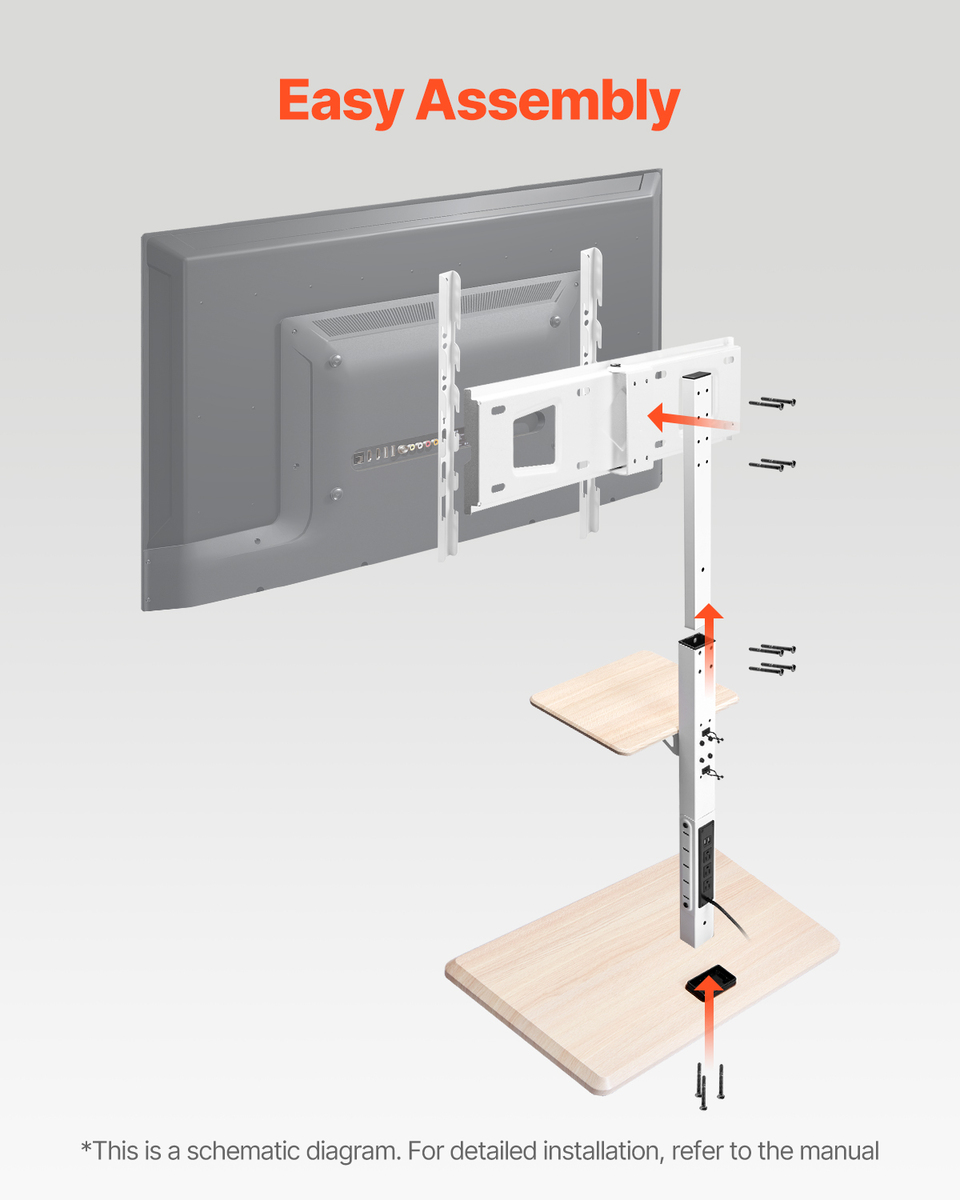 Easy Assembly

*This is a schematic diagram. For detailed installation, refer to the manual