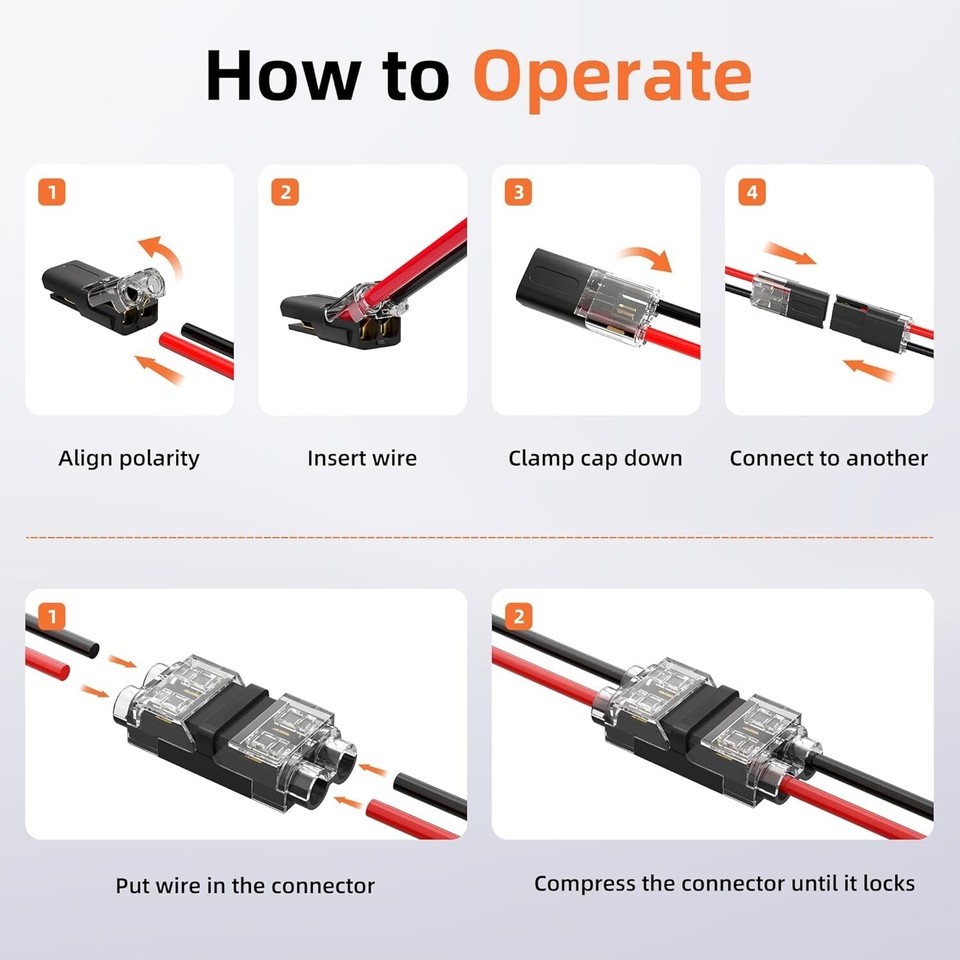 How to Operate

1

Align polarity

2

Insert wire

3

Clamp cap down

4

Connect to another

1

Put wire in the connector

2

Compress the connector until it locks