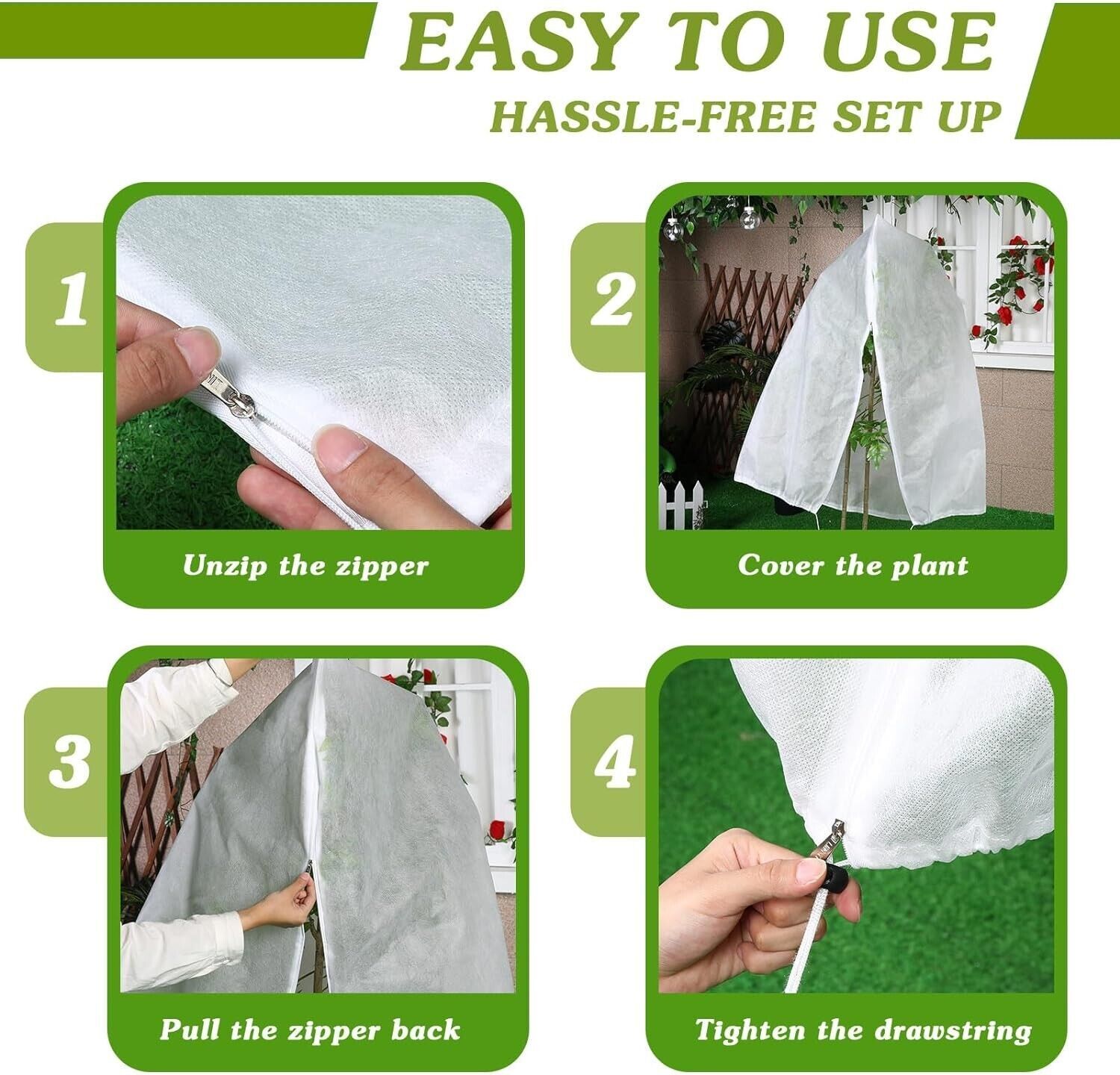 EASY TO USE
HASSLE-FREE SET UP

1
Unzip the zipper

2
Cover the plant

3
Pull the zipper back

4
Tighten the drawstring