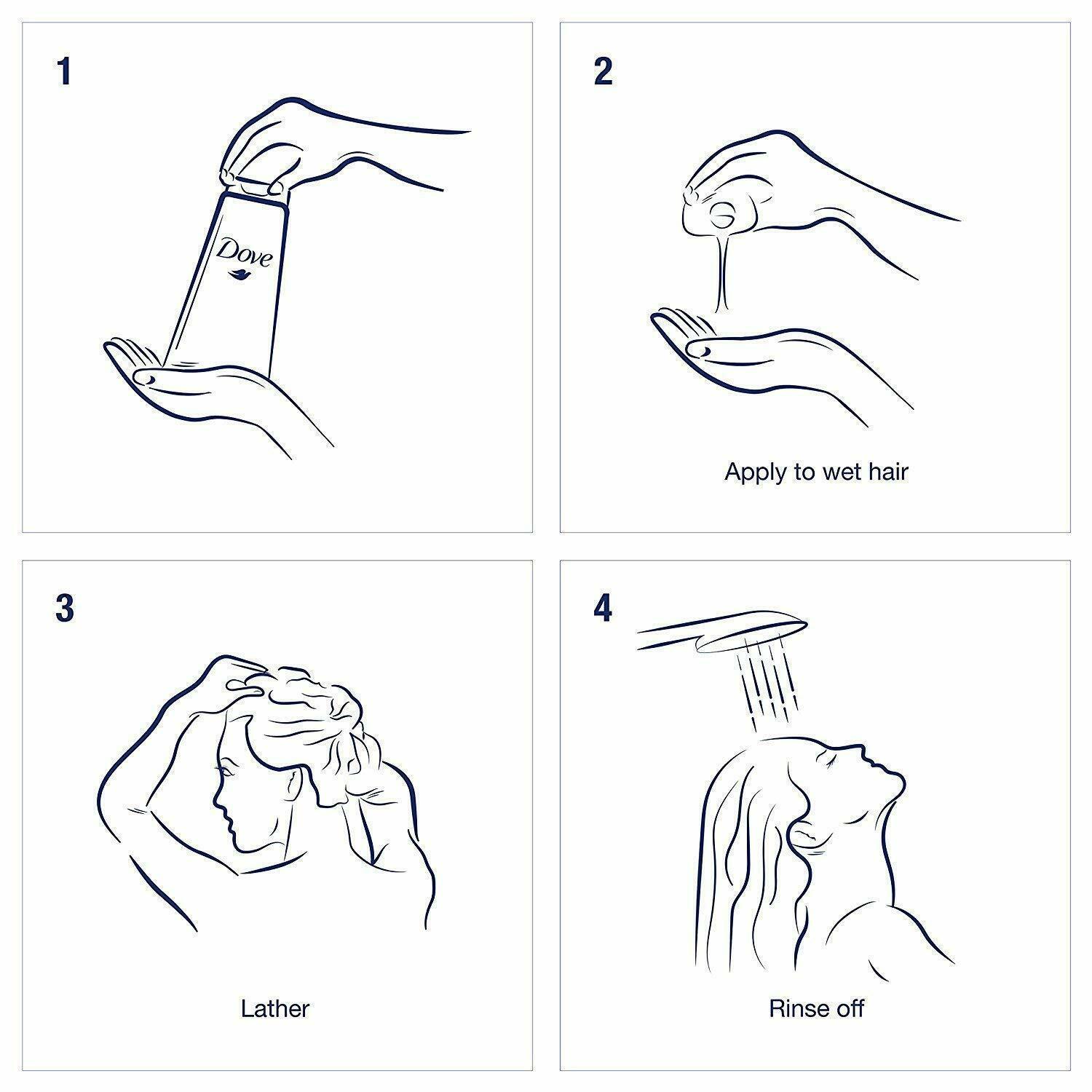 1

Dove

2

Apply to wet hair

3

Lather

4

Rinse off