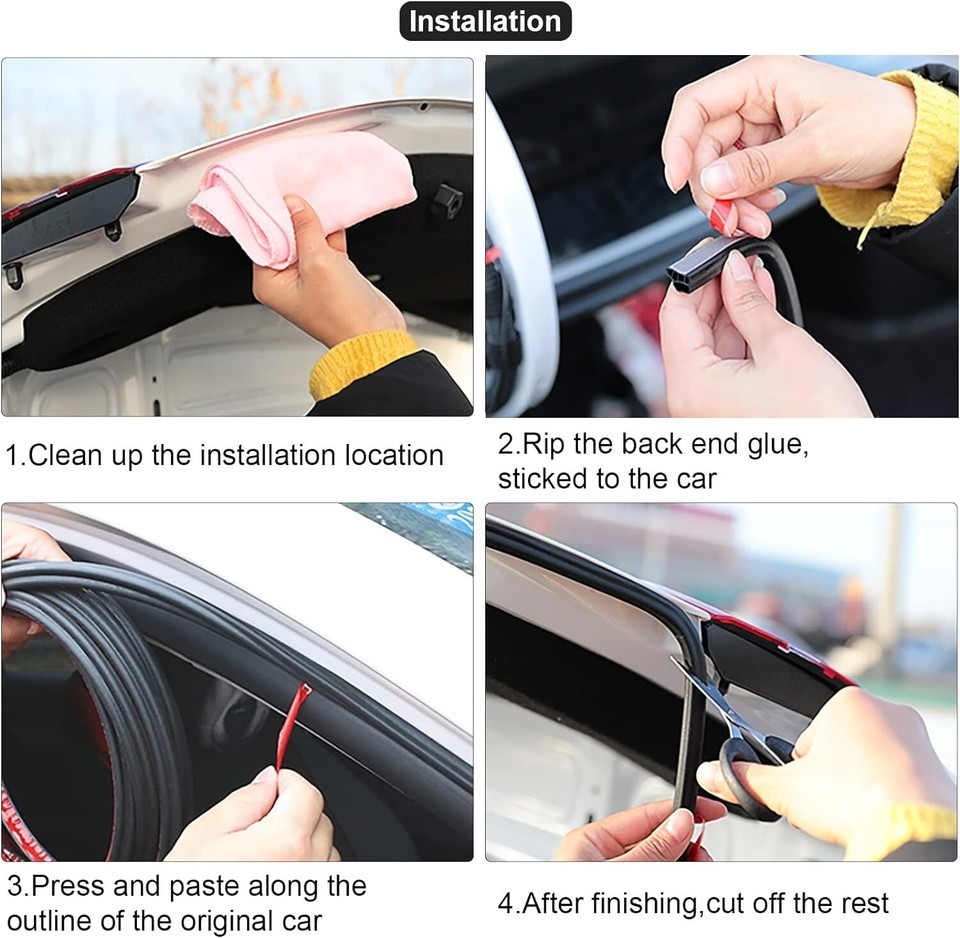 Installation

1.Clean up the installation location

2.Rip the back end glue, sticked to the car

3.Press and paste along the outline of the original car

4.After finishing,cut off the rest