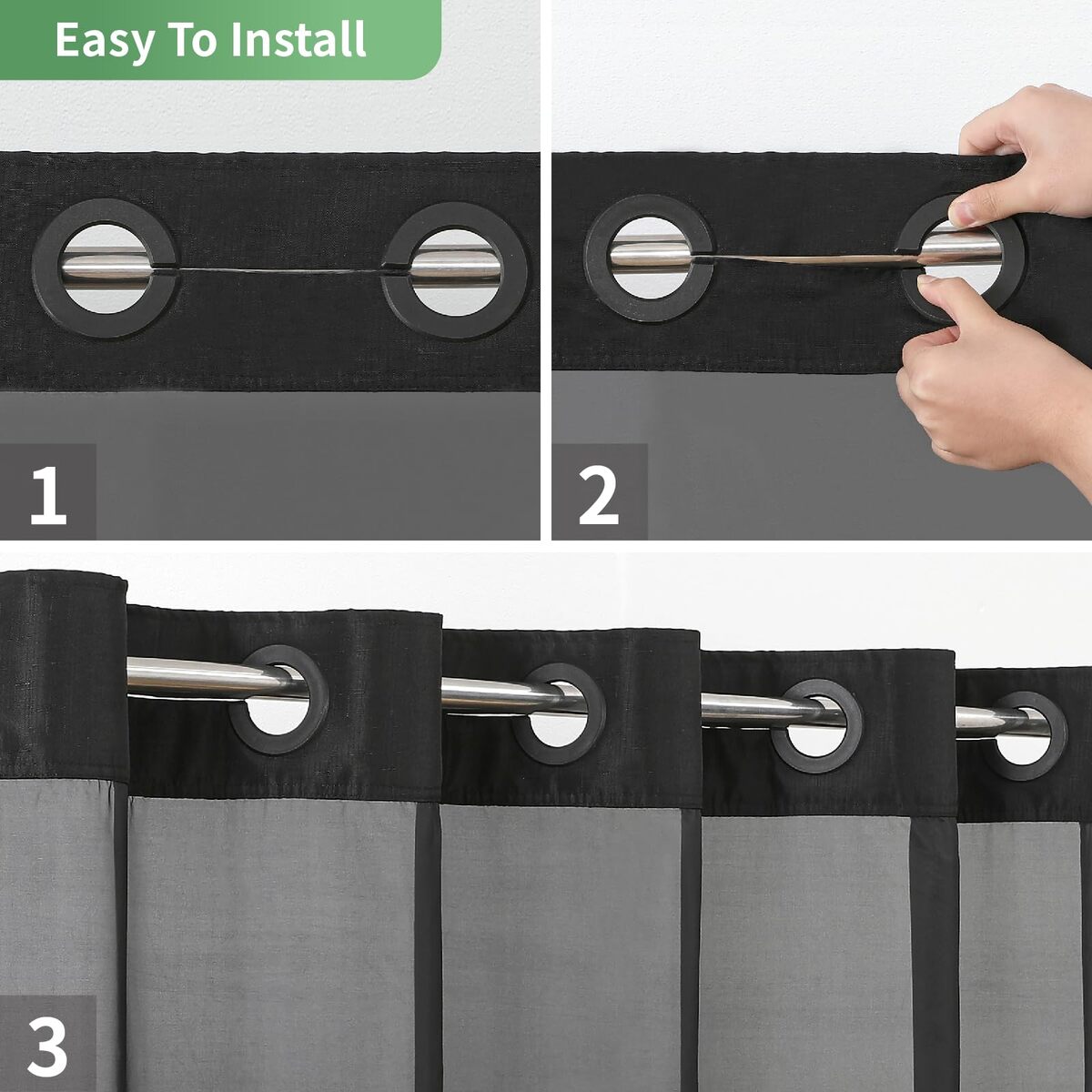 Easy To Install

1

2

3