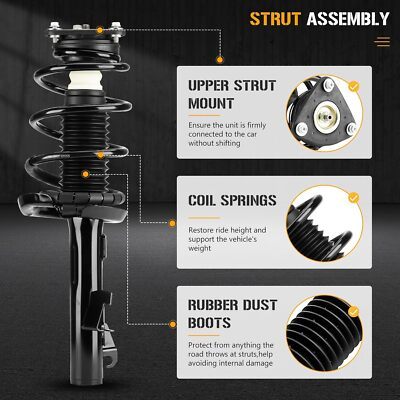 STRUT ASSEMBLY

UPPER STRUT MOUNT

Ensure the unit is firmly connected to the car without shifting

COIL SPRINGS

Restore ride height and support the vehicle's weight

RUBBER DUST BOOTS

Protect from anything the road throws at struts,help avoiding internal damage