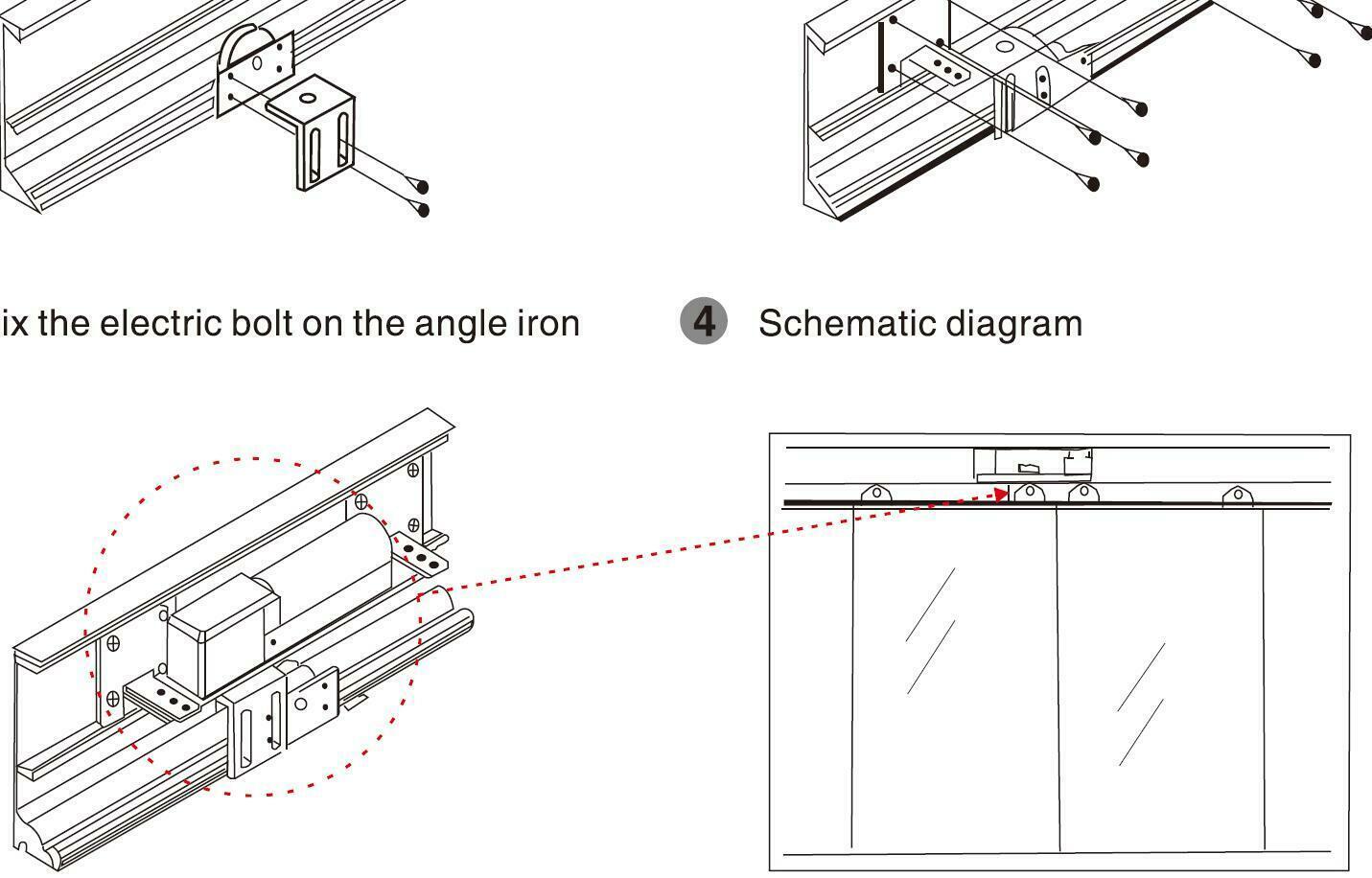 ix the electric bolt on the angle iron

4 Schematic diagram