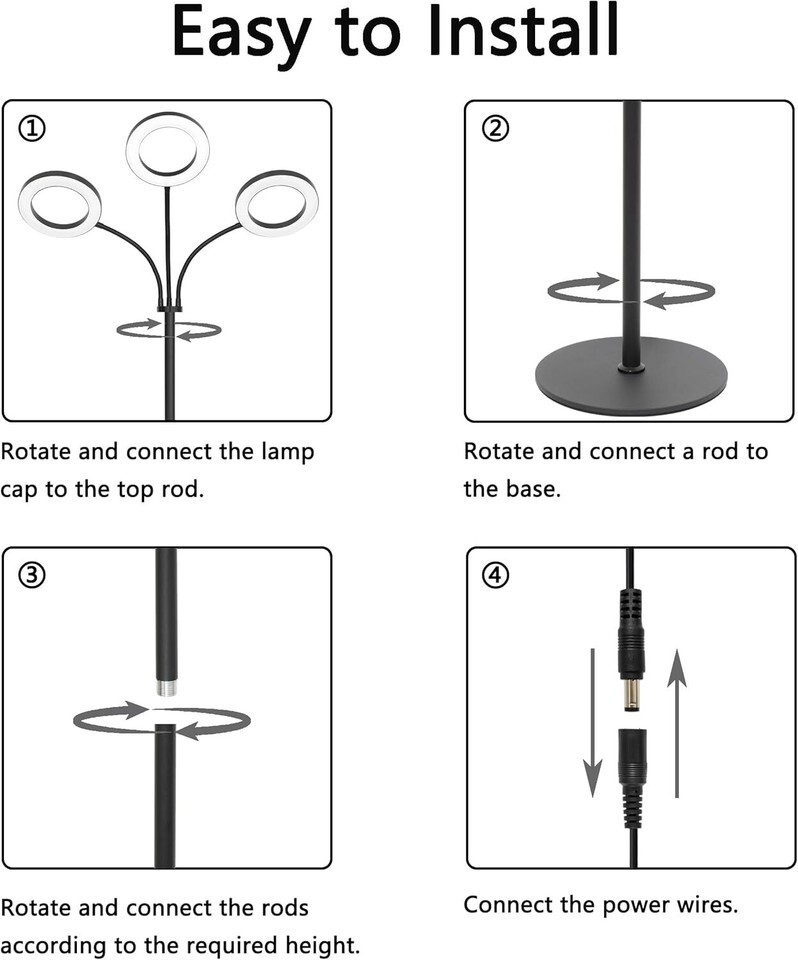 Easy to Install

①

Rotate and connect the lamp cap to the top rod.

②

Rotate and connect a rod to the base.

③

Rotate and connect the rods according to the required height.

④

Connect the power wires.