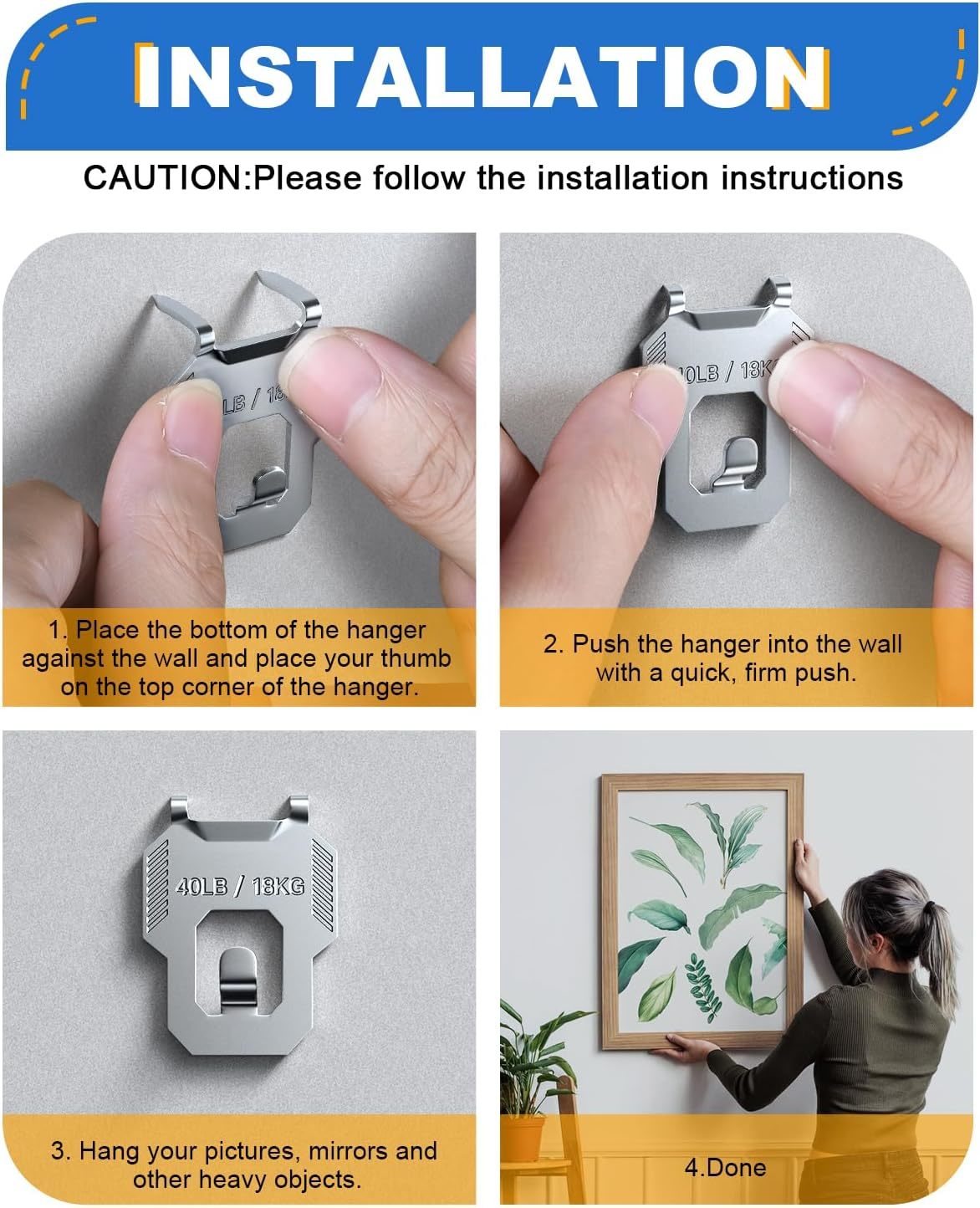 INSTALLATION

CAUTION:Please follow the installation instructions

LB / 18

1. Place the bottom of the hanger against the wall and place your thumb on the top corner of the hanger.

0LB / 18KG

2. Push the hanger into the wall with a quick, firm push.

40LB / 18KG

3. Hang your pictures, mirrors and other heavy objects.

4.Done