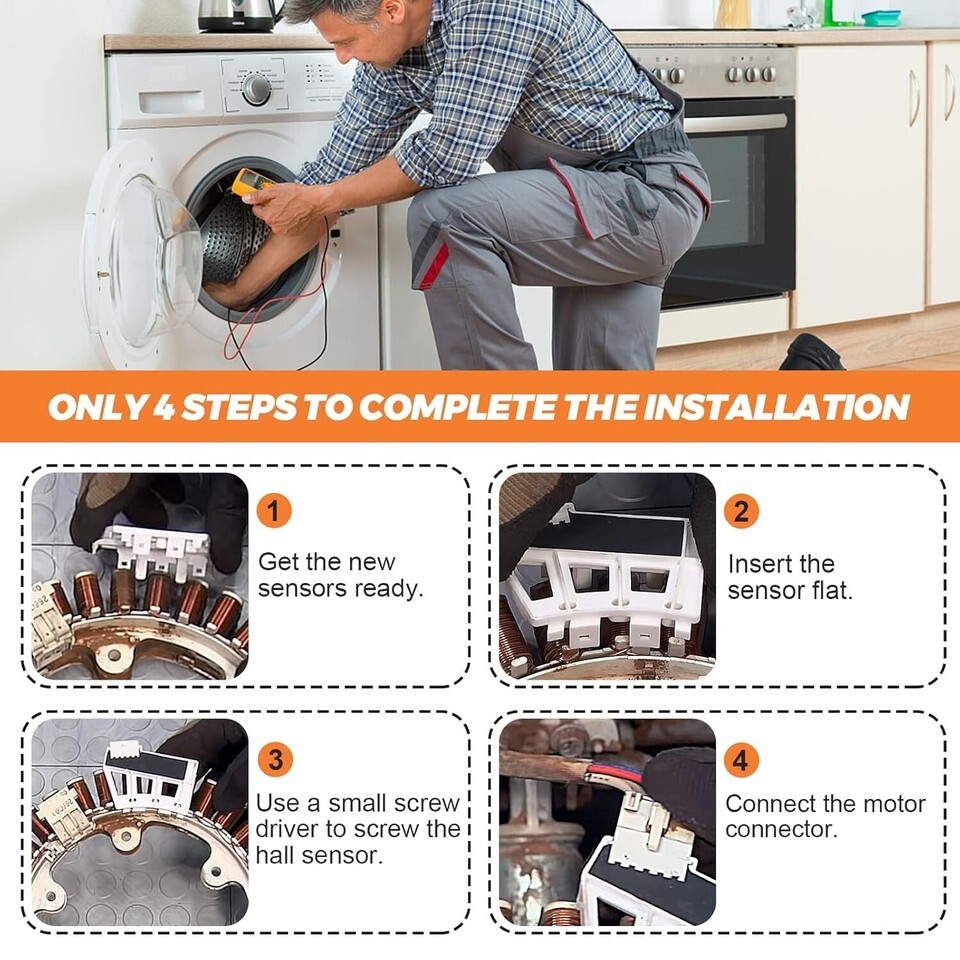 ONLY 4 STEPS TO COMPLETE THE INSTALLATION

1
Get the new sensors ready.

2
Insert the sensor flat.

3
Use a small screw driver to screw the hall sensor.

4
Connect the motor connector.