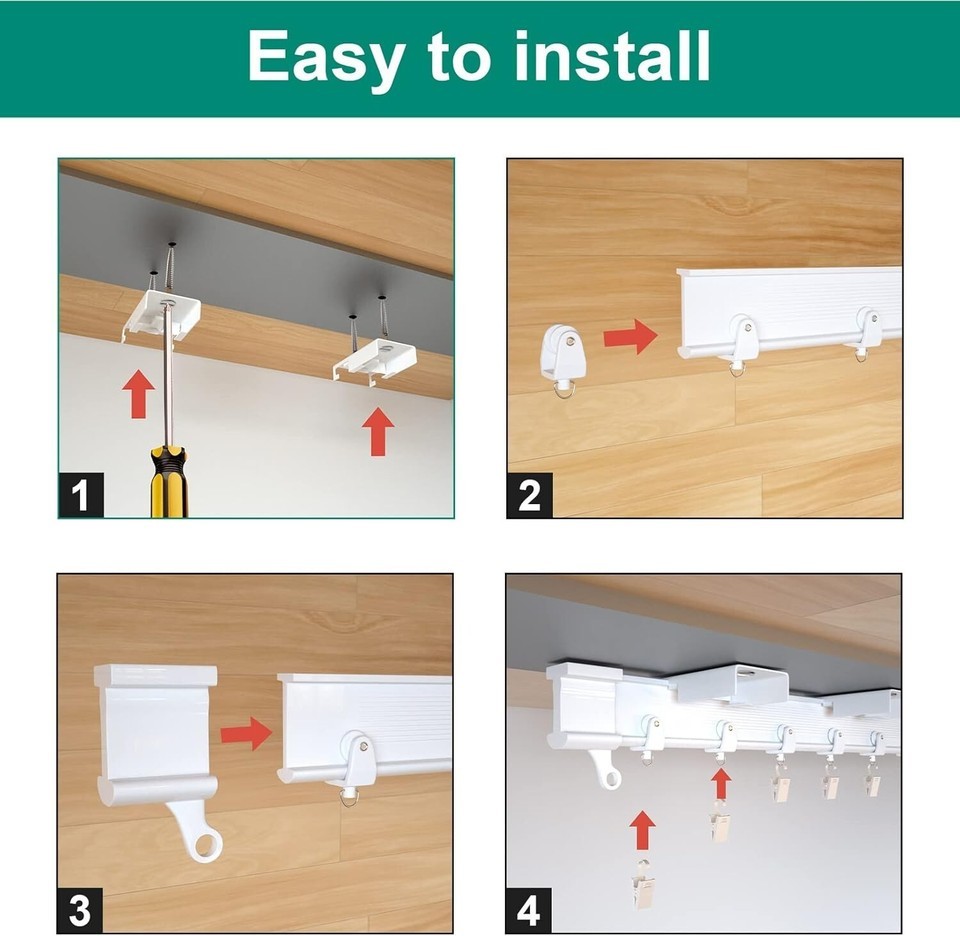 Easy to install

1

2

3

4