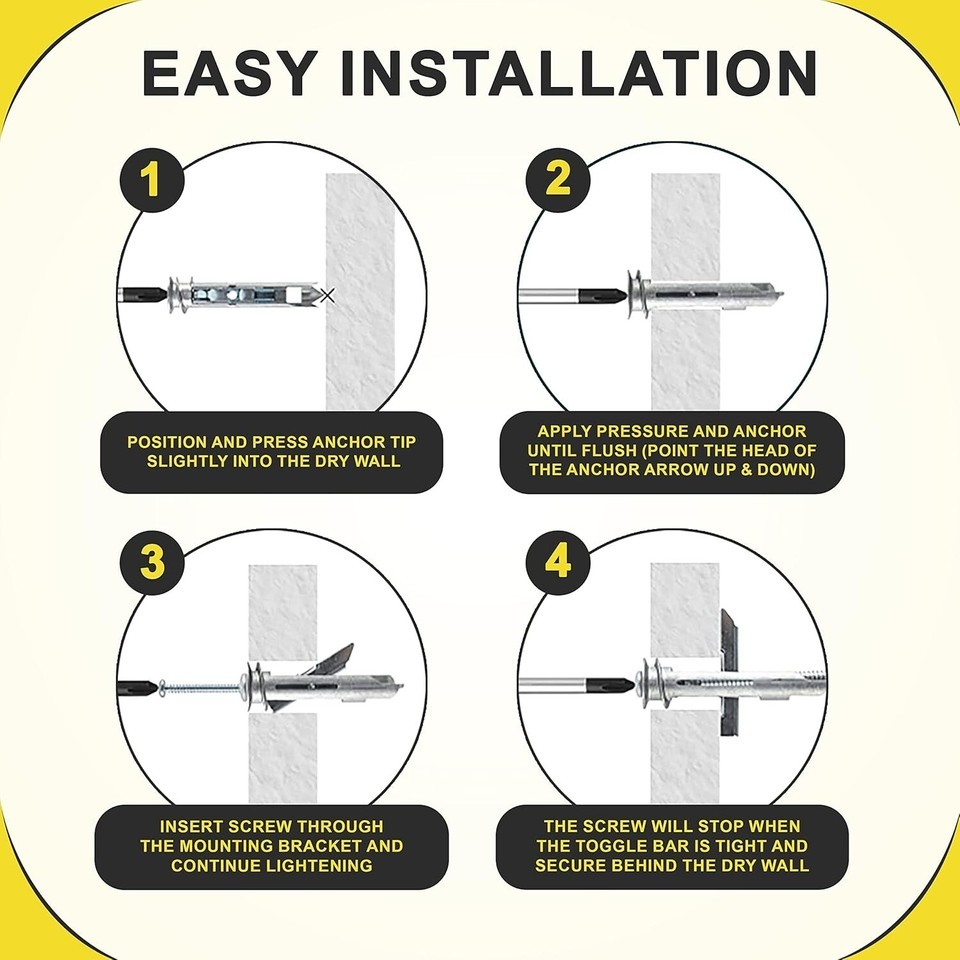 EASY INSTALLATION

1

POSITION AND PRESS ANCHOR TIP SLIGHTLY INTO THE DRY WALL

2

APPLY PRESSURE AND ANCHOR UNTIL FLUSH (POINT THE HEAD OF THE ANCHOR ARROW UP & DOWN)

3

INSERT SCREW THROUGH THE MOUNTING BRACKET AND CONTINUE LIGHTENING

4

THE SCREW WILL STOP WHEN THE TOGGLE BAR IS TIGHT AND SECURE BEHIND THE DRY WALL