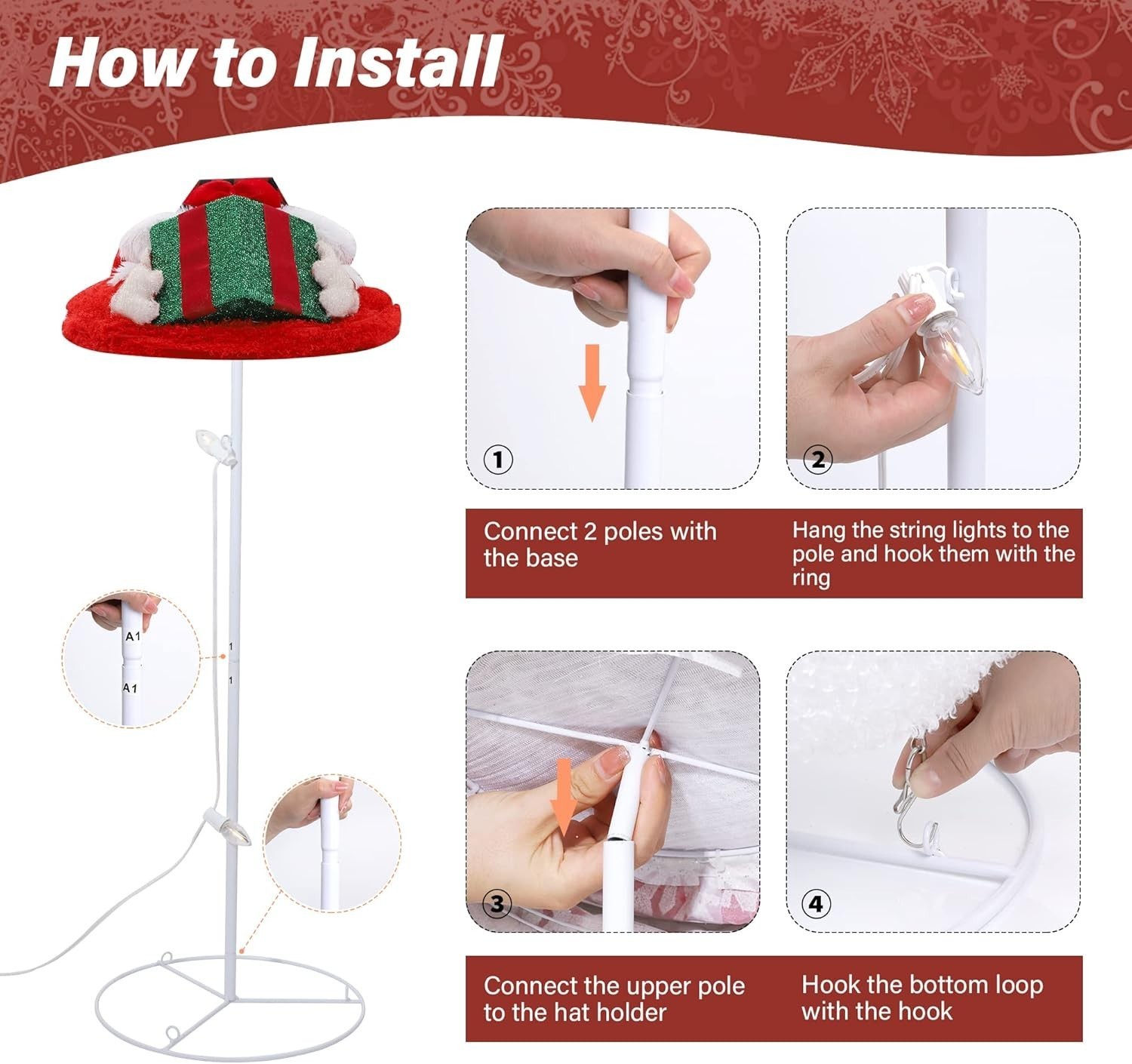 How to Install

A1

A1

1

1

①

②

Connect 2 poles with the base

Hang the string lights to the pole and hook them with the ring

③

④

Connect the upper pole to the hat holder

Hook the bottom loop with the hook