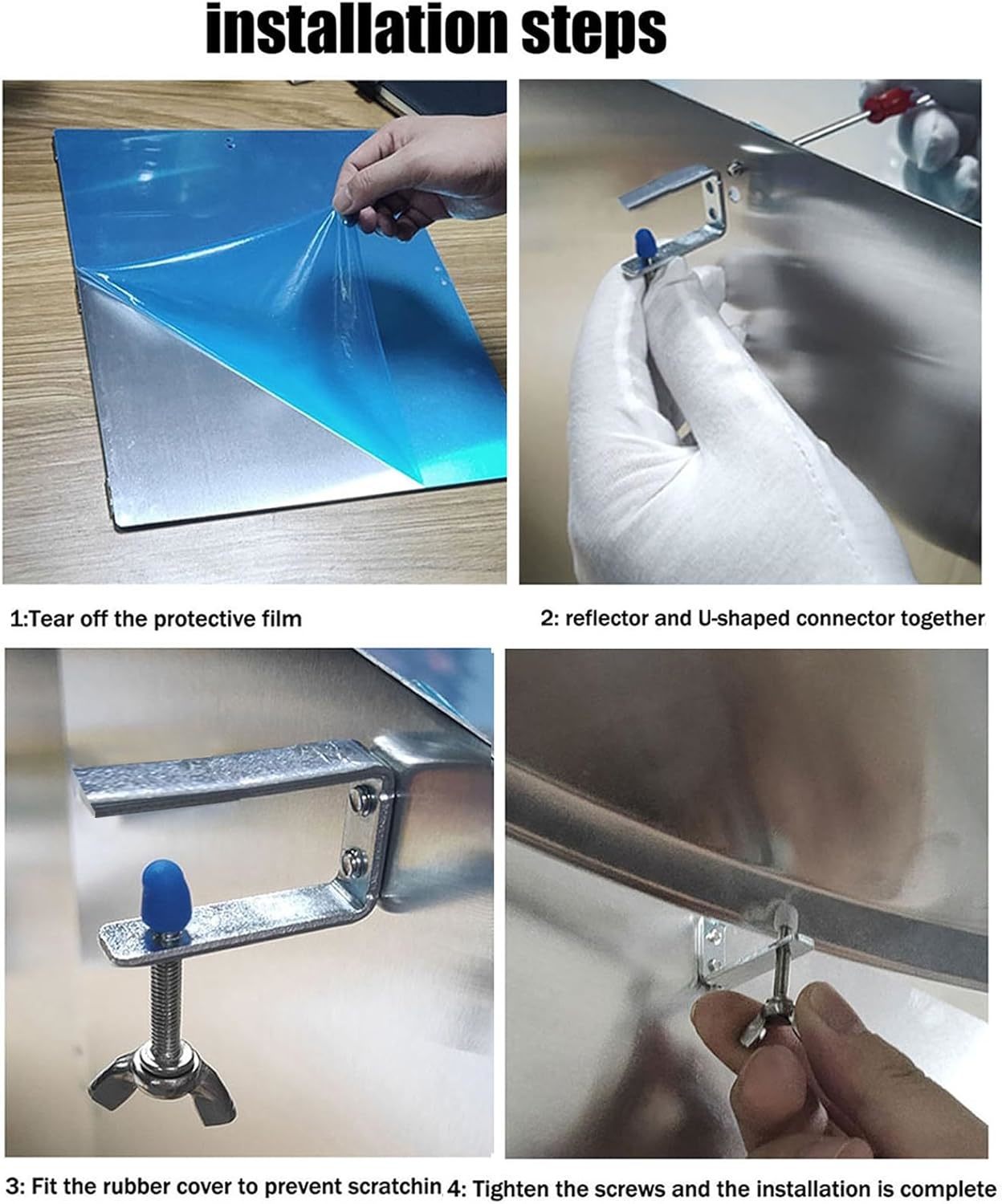 installation steps

1:Tear off the protective film

2: reflector and U-shaped connector together

3: Fit the rubber cover to prevent scratchin

4: Tighten the screws and the installation is complete