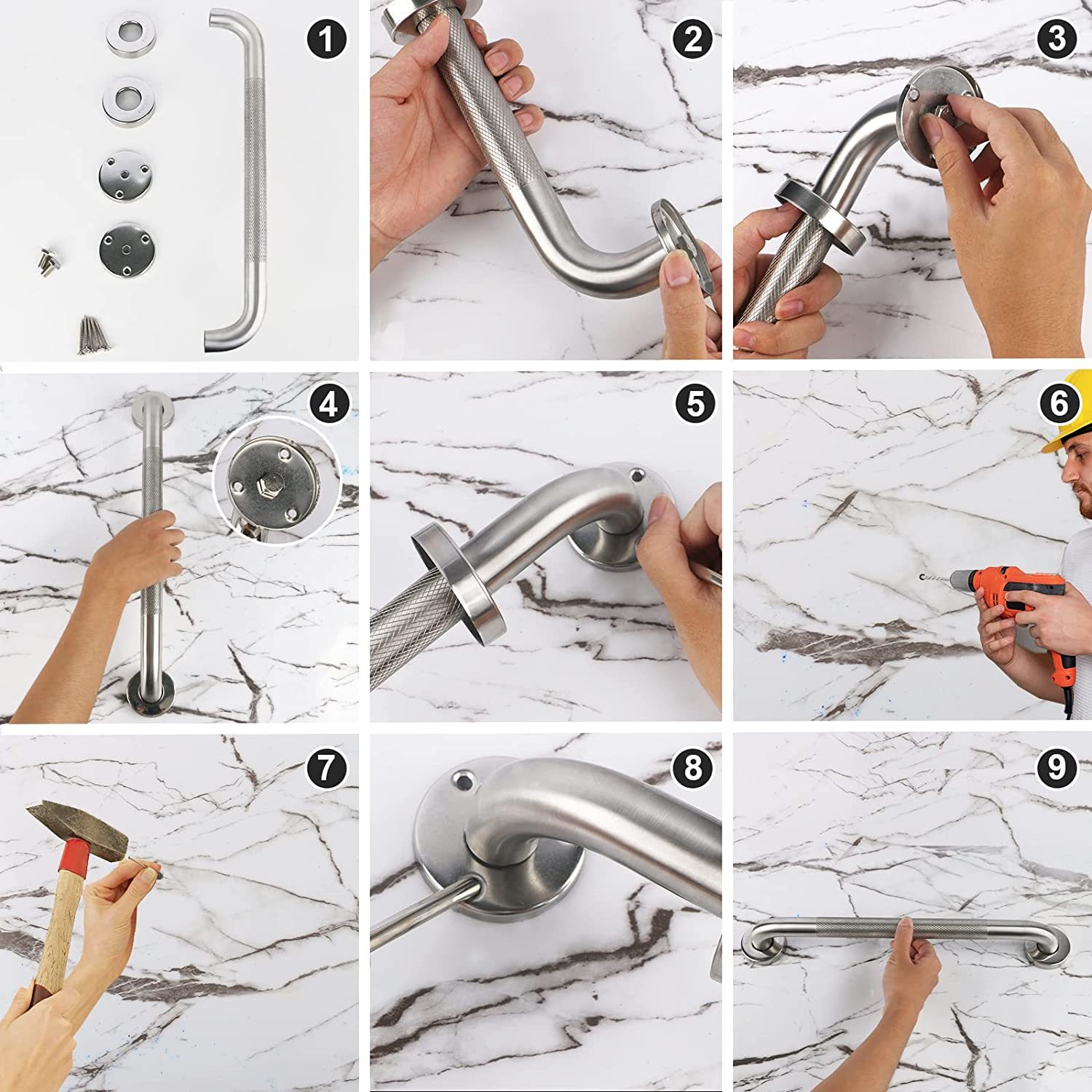 1
2
3
4
5
6
7
8
9