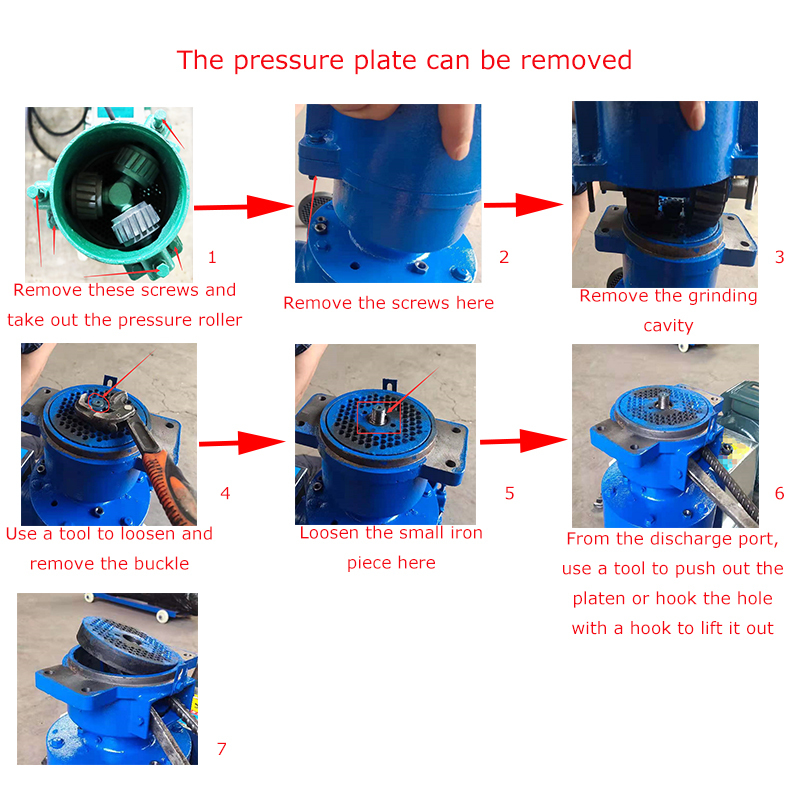 The pressure plate can be removed

1
Remove these screws and take out the pressure roller

2
Remove the screws here

3
Remove the grinding cavity

4
Use a tool to loosen and remove the buckle

5
Loosen the small iron piece here

6
From the discharge port, use a tool to push out the platen or hook the hole with a hook to lift it out

7