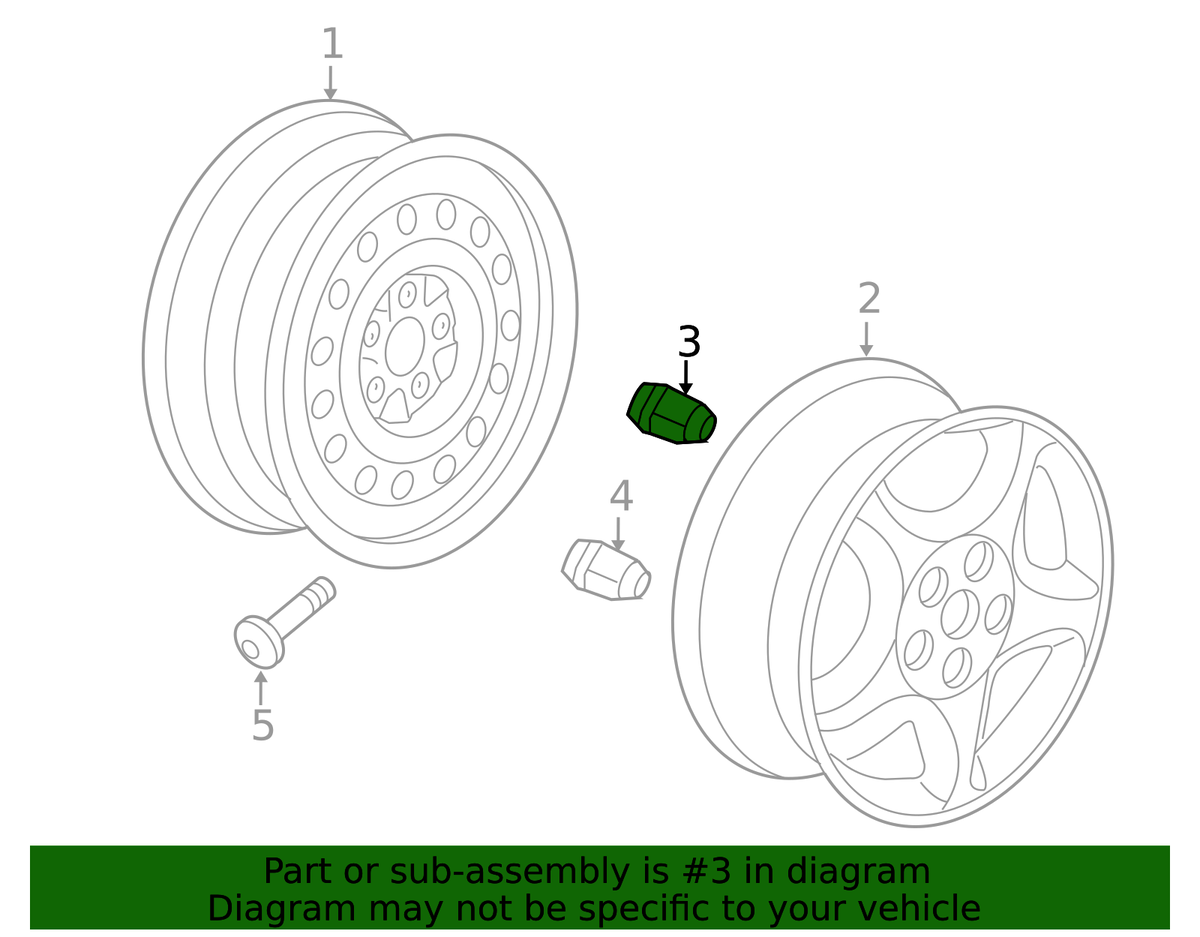 1

2

3

4

5

Part or sub-assembly is #3 in diagram
Diagram may not be specific to your vehicle