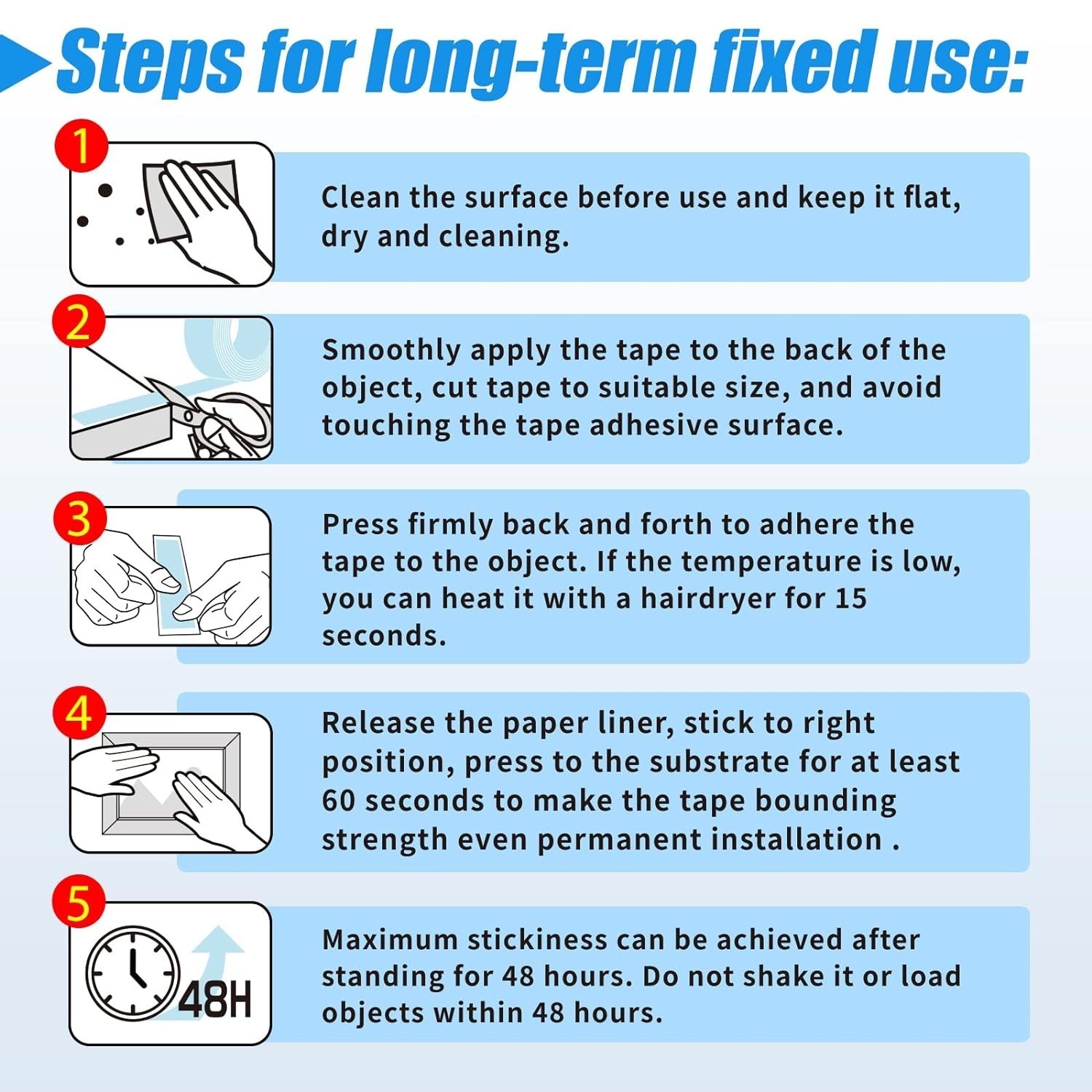 Steps for long-term fixed use:

1

Clean the surface before use and keep it flat, dry and cleaning.

2

Smoothly apply the tape to the back of the object, cut tape to suitable size, and avoid touching the tape adhesive surface.

3

Press firmly back and forth to adhere the tape to the object. If the temperature is low, you can heat it with a hairdryer for 15 seconds.

4

Release the paper liner, stick to right position, press to the substrate for at least 60 seconds to make the tape bounding strength even permanent installation .

5

48H

Maximum stickiness can be achieved after standing for 48 hours. Do not shake it or load objects within 48 hours.