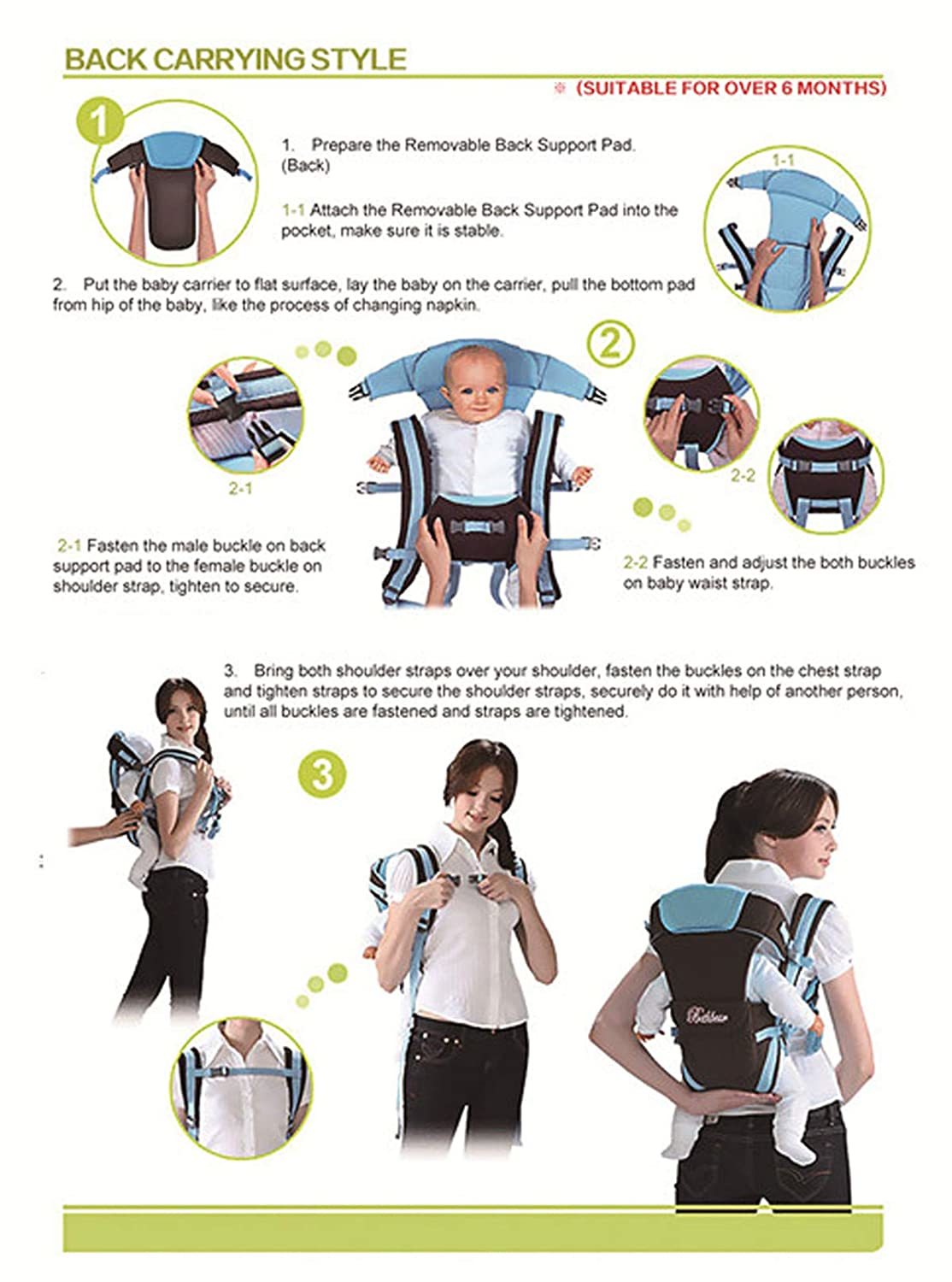 BACK CARRYING STYLE

※ (SUITABLE FOR OVER 6 MONTHS)

1

1. Prepare the Removable Back Support Pad. (Back)

1-1 Attach the Removable Back Support Pad into the pocket, make sure it is stable.

1-1

2. Put the baby carrier to flat surface, lay the baby on the carrier, pull the bottom pad from hip of the baby, like the process of changing napkin.

2

2-1

2-2

2-1 Fasten the male buckle on back support pad to the female buckle on shoulder strap, tighten to secure.

2-2 Fasten and adjust the both buckles on baby waist strap.

3. Bring both shoulder straps over your shoulder, fasten the buckles on the chest strap and tighten straps to secure the shoulder straps, securely do it with help of another person, until all buckles are fastened and straps are tightened.

3

Bethbear