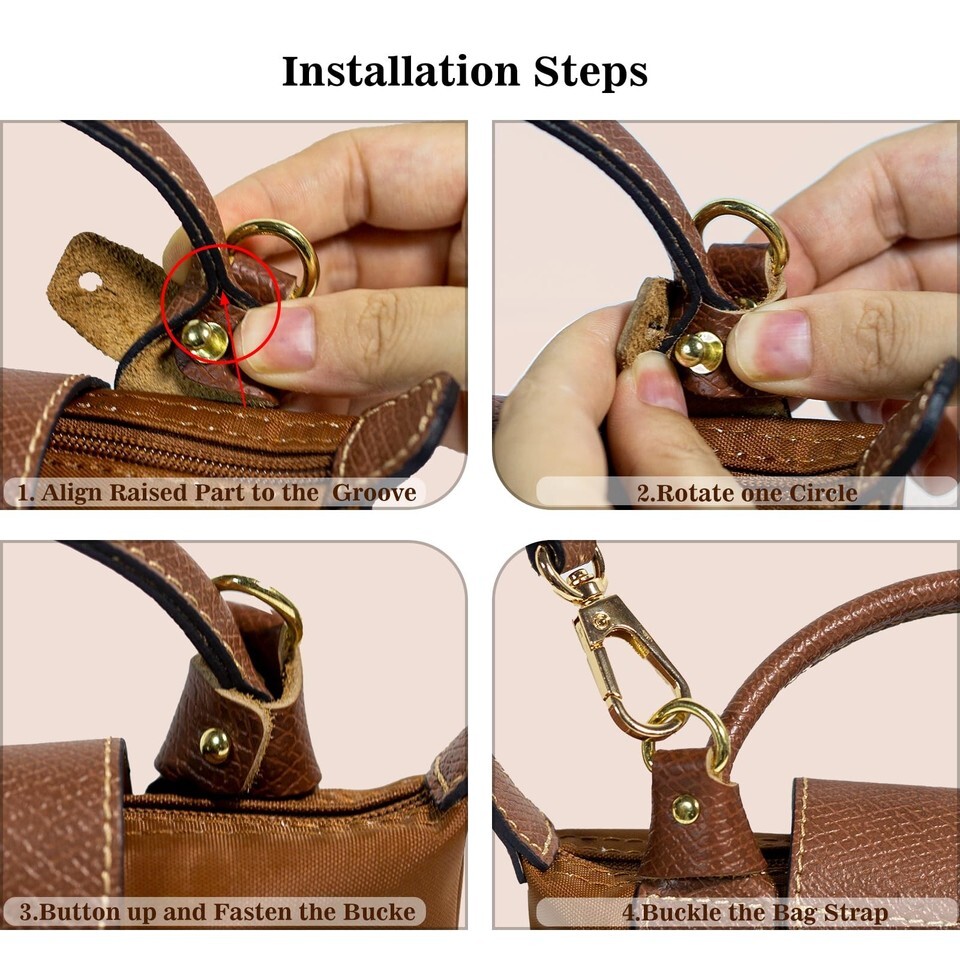 Installation Steps

1. Align Raised Part to the Groove

2.Rotate one Circle

3.Button up and Fasten the Bucke

4.Buckle the Bag Strap