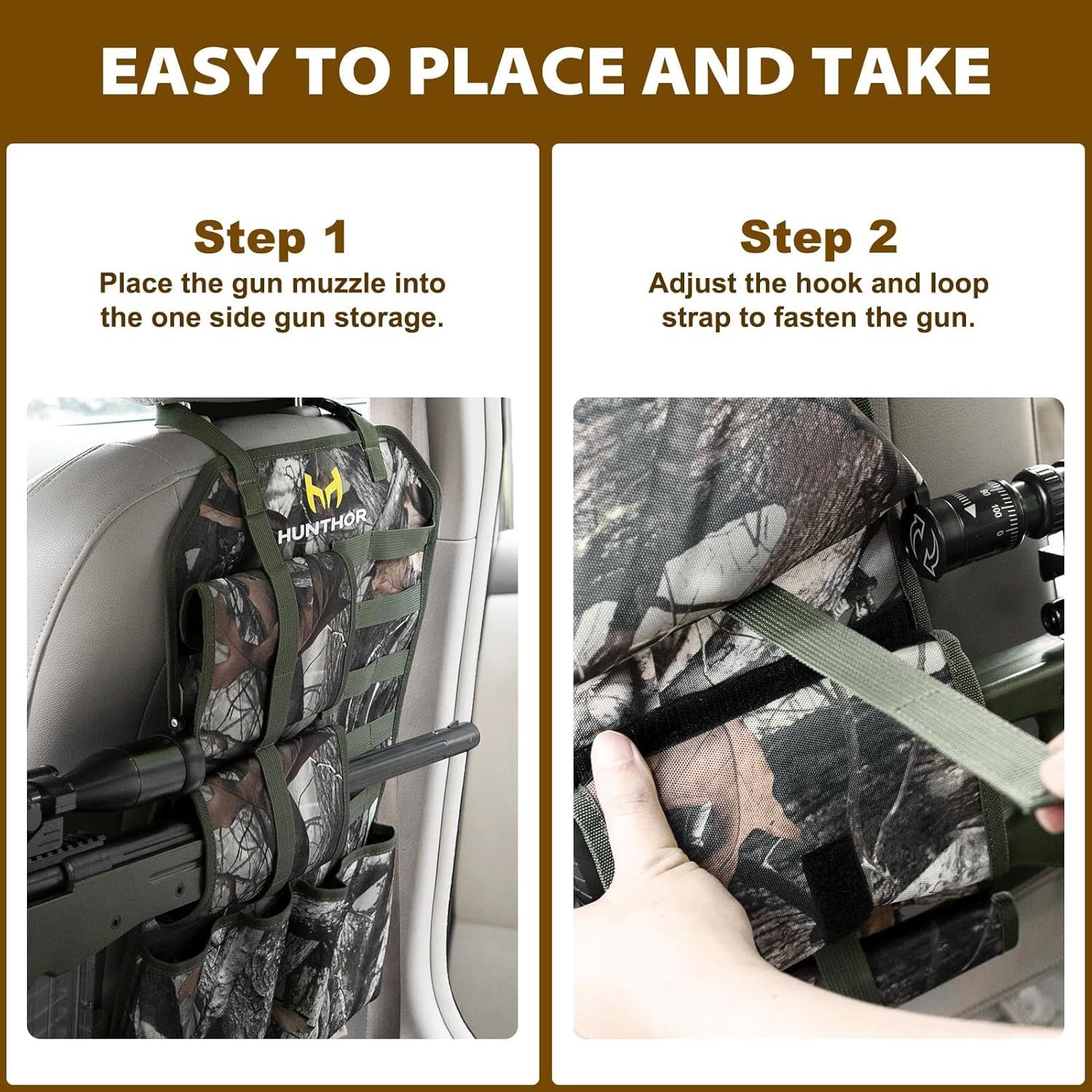 EASY TO PLACE AND TAKE

Step 1
Place the gun muzzle into the one side gun storage.

HUNTHOR

Step 2
Adjust the hook and loop strap to fasten the gun.

90
100
0