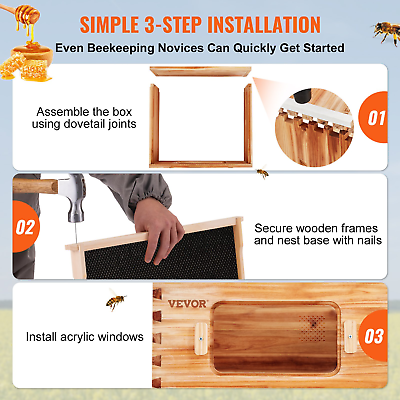 SIMPLE 3-STEP INSTALLATION
Even Beekeeping Novices Can Quickly Get Started

Assemble the box using dovetail joints

01

02

Secure wooden frames and nest base with nails

VEVOR

Install acrylic windows

03