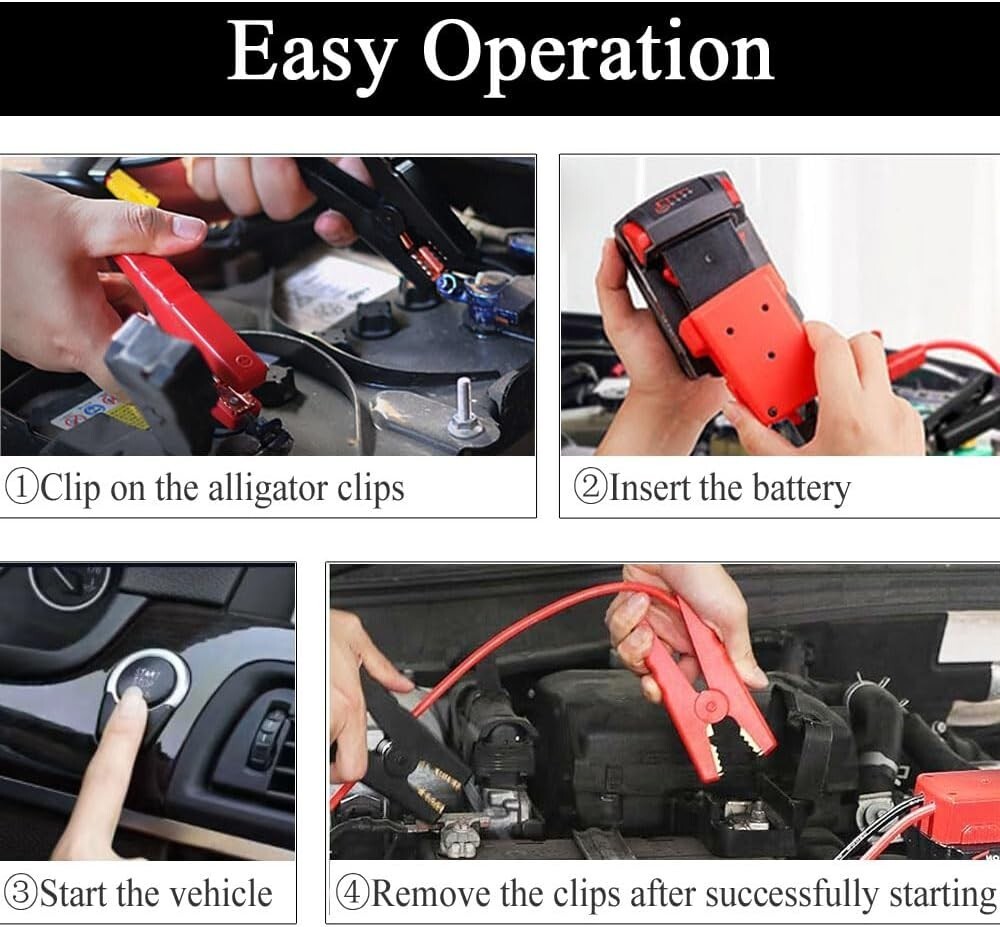 Easy Operation

①Clip on the alligator clips

②Insert the battery

③Start the vehicle

④Remove the clips after successfully starting